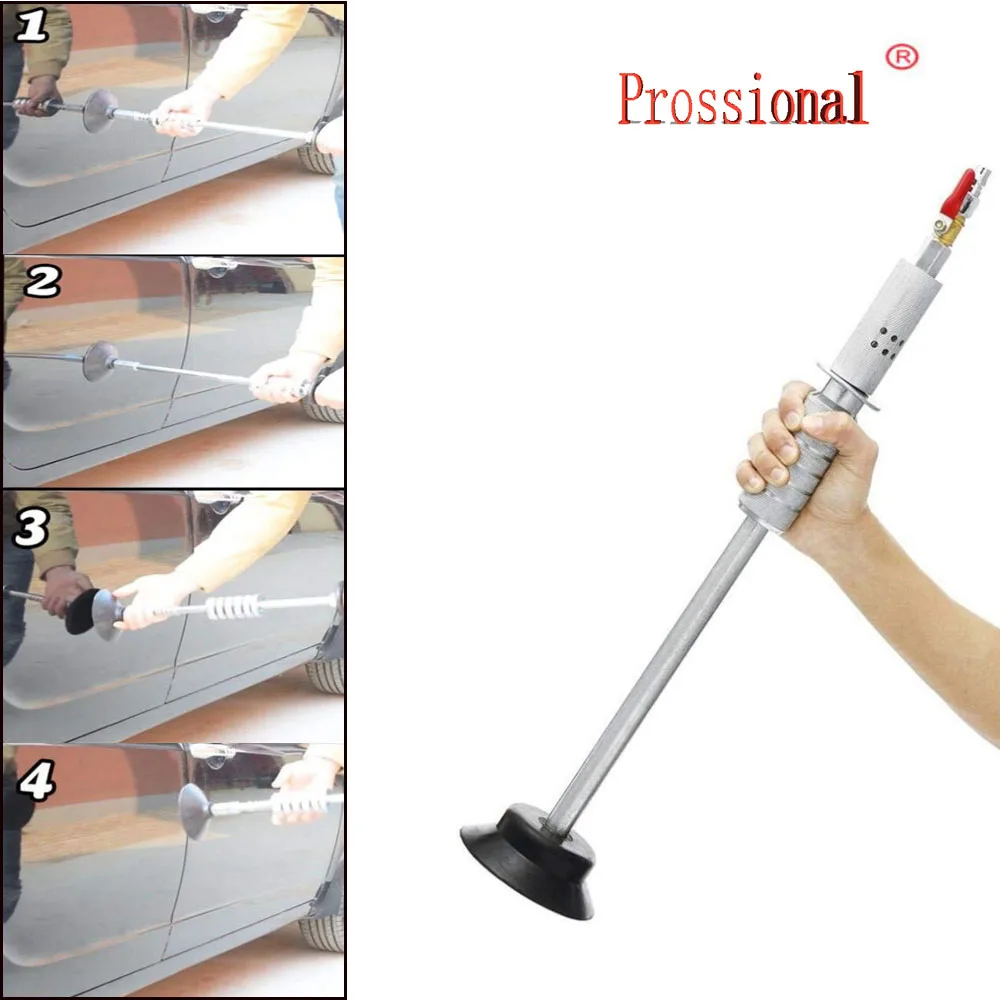 1

2

3

4

Prossional ®