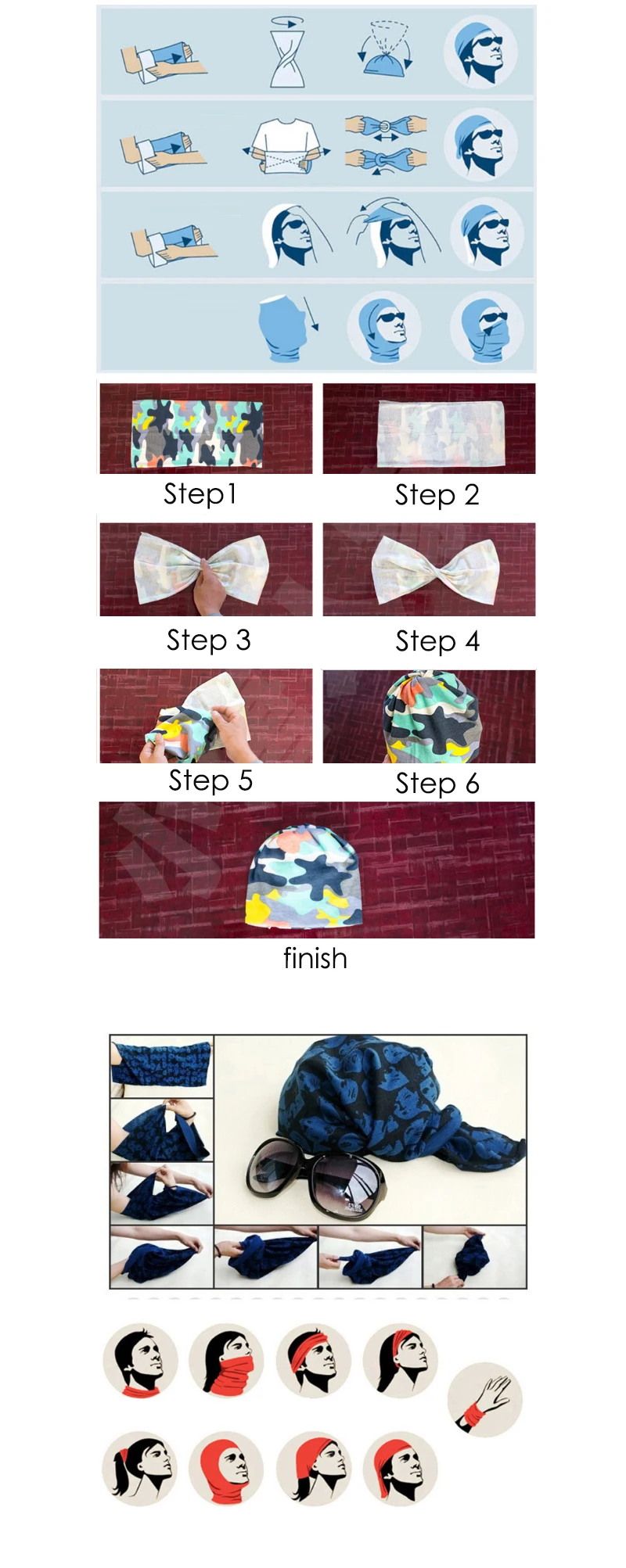 Step1

Step 2

Step 3

Step 4

Step 5

Step 6

finish