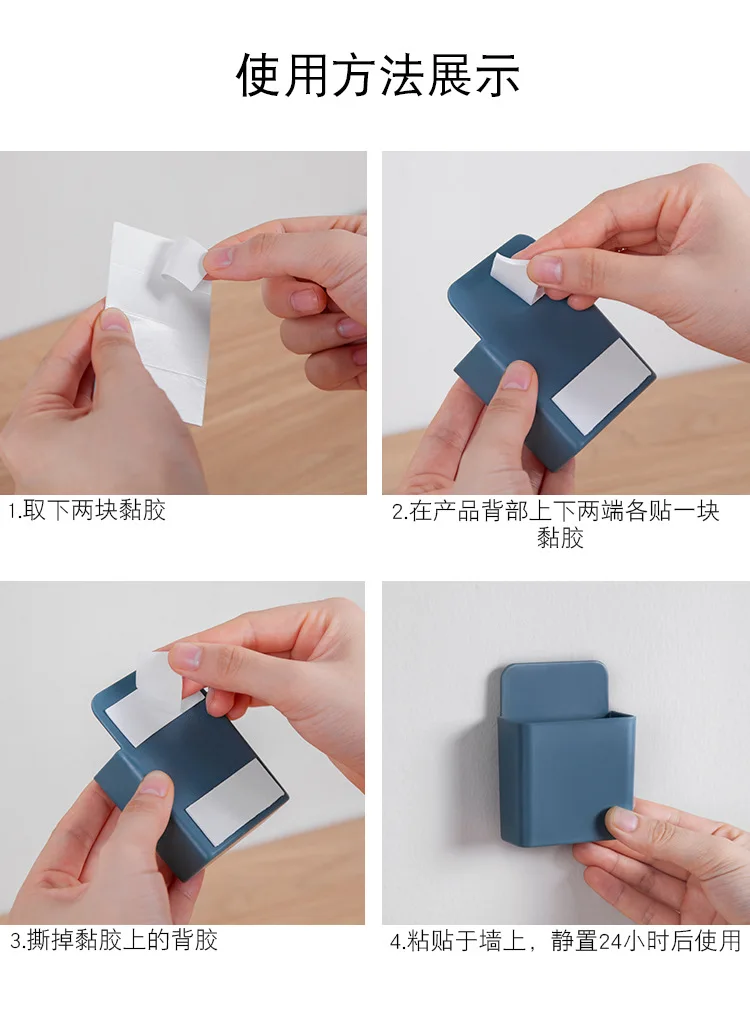 使用方法展示

1.取下两块黏胶

2.在产品背部上下两端各贴一块黏胶

3.撕掉黏胶上的背胶

4.粘贴于墙上，静置24小时后使用