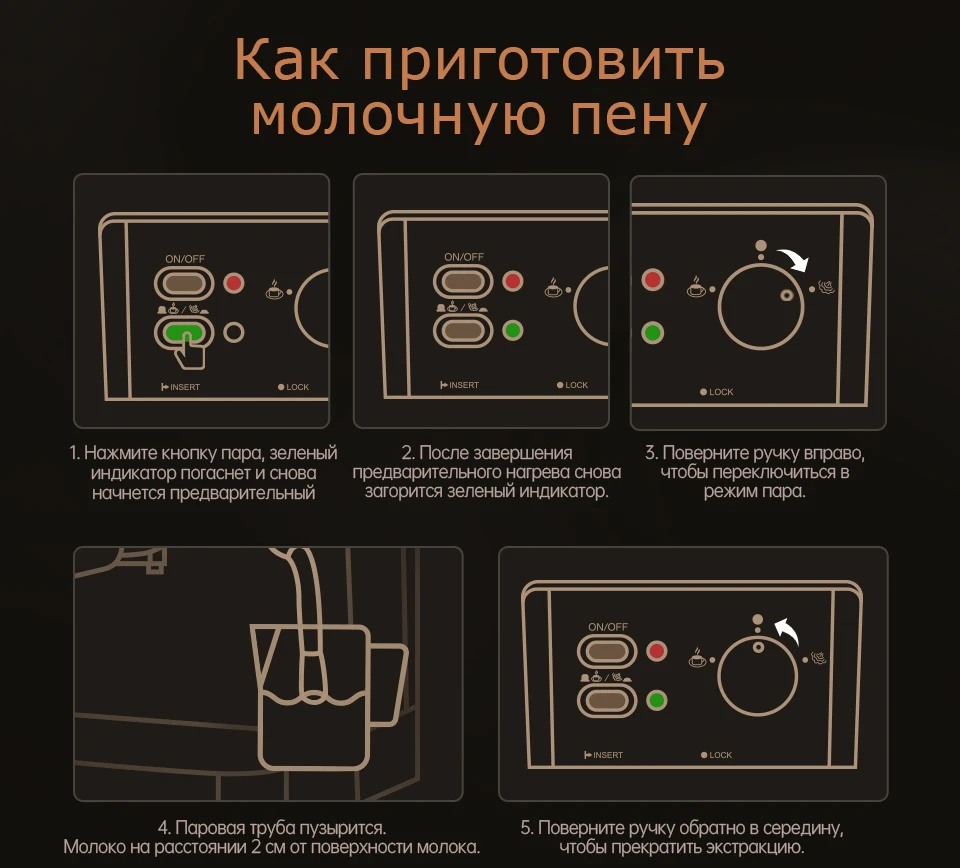 Как приготовить молочную пену

ON/OFF

INSERT

LOCK

1. Нажмите кнопку пара, зеленый индикатор погаснет и снова начнется предварительный

ON/OFF

INSERT

LOCK

2. После завершения предварительного нагрева снова загорится зеленый индикатор.

LOCK

3. Поверните ручку вправо, чтобы переключиться в режим пара.

4. Паровая труба пузырится. Молоко на расстоянии 2 см от поверхности молока.

ON/OFF

INSERT

LOCK

5. Поверните ручку обратно в середину, чтобы прекратить экстракцию.