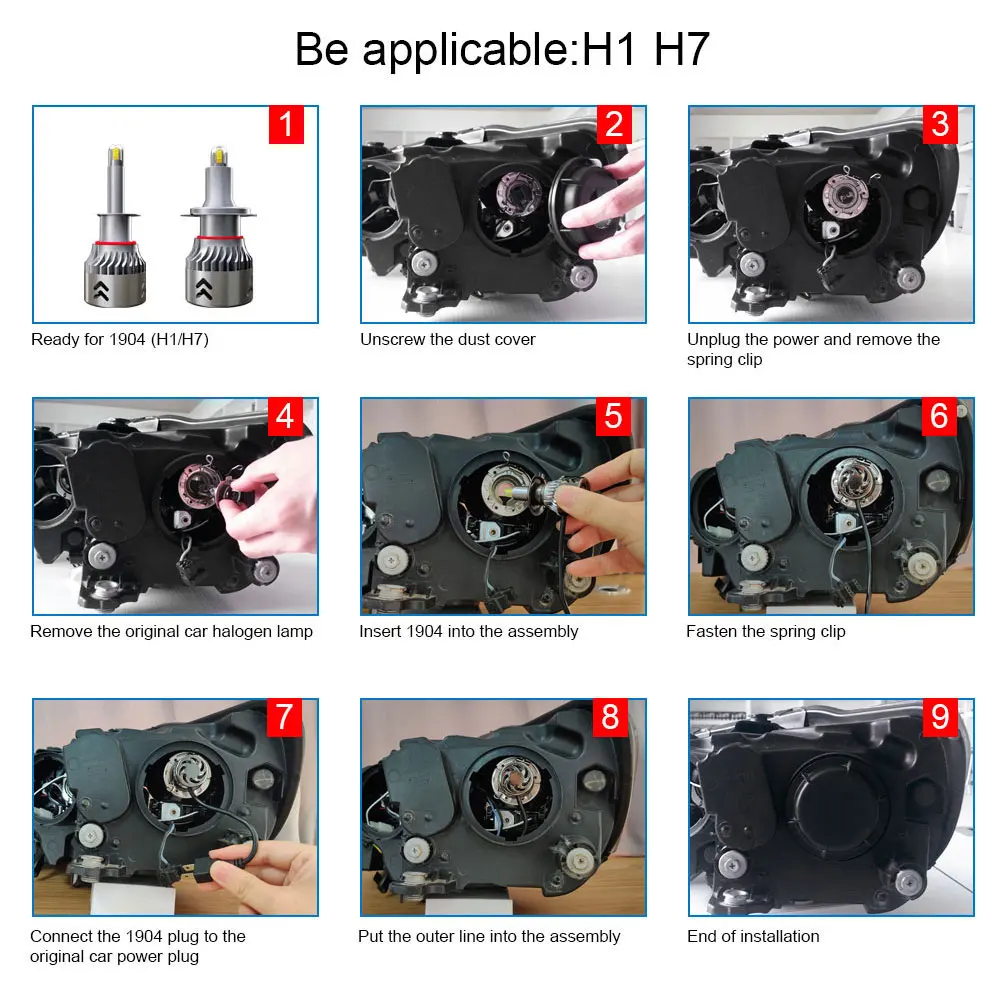 Be applicable:H1 H7

1
Ready for 1904 (H1/H7)

2
Unscrew the dust cover

3
Unplug the power and remove the spring clip

4
Remove the original car halogen lamp

5
Insert 1904 into the assembly

6
Fasten the spring clip

7
Connect the 1904 plug to the original car power plug

8
Put the outer line into the assembly

9
End of installation