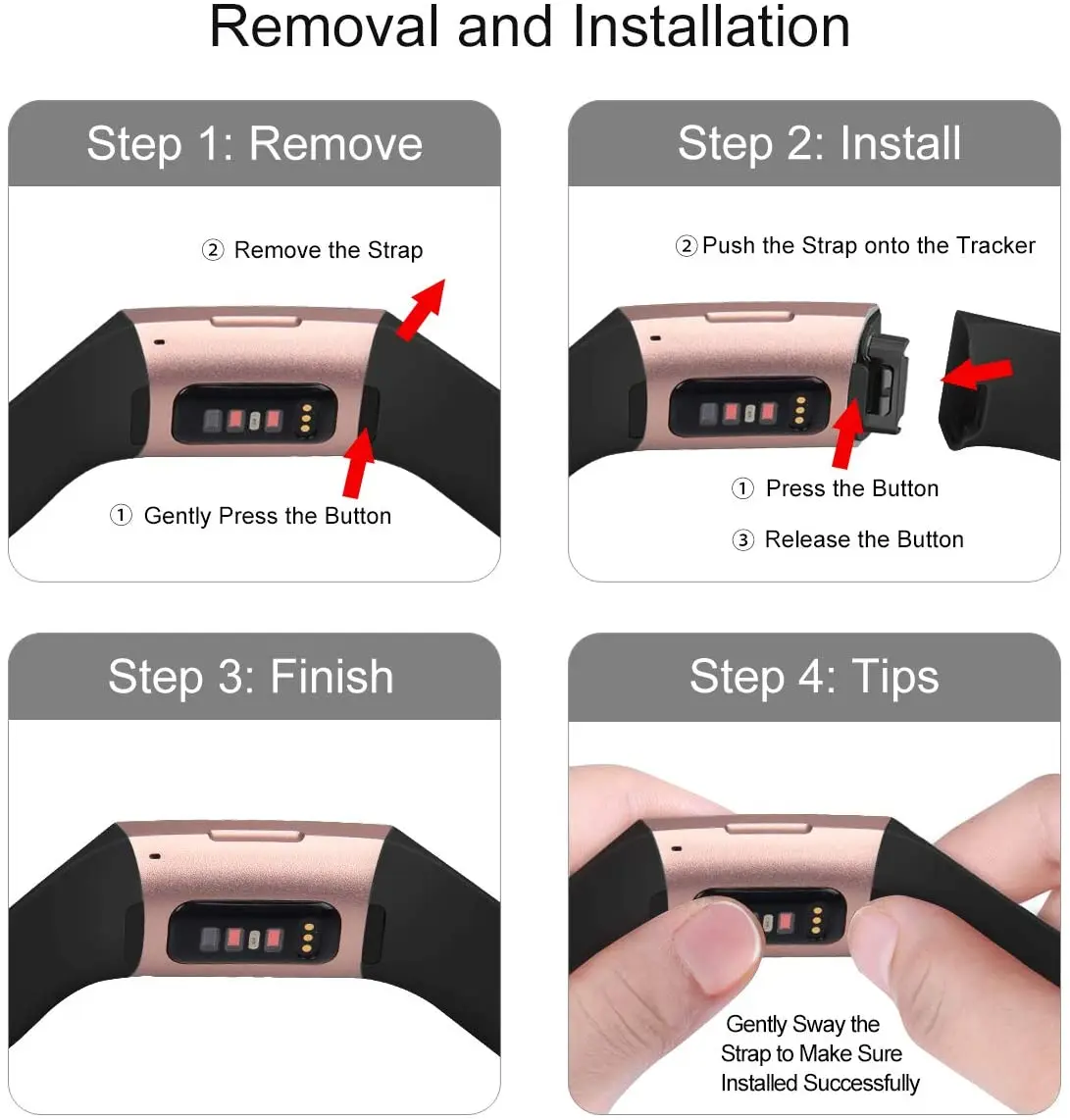 Removal and Installation

Step 1: Remove

② Remove the Strap

① Gently Press the Button

Step 2: Install

② Push the Strap onto the Tracker

① Press the Button

③ Release the Button

Step 3: Finish

Step 4: Tips

Gently Sway the Strap to Make Sure Installed Successfully