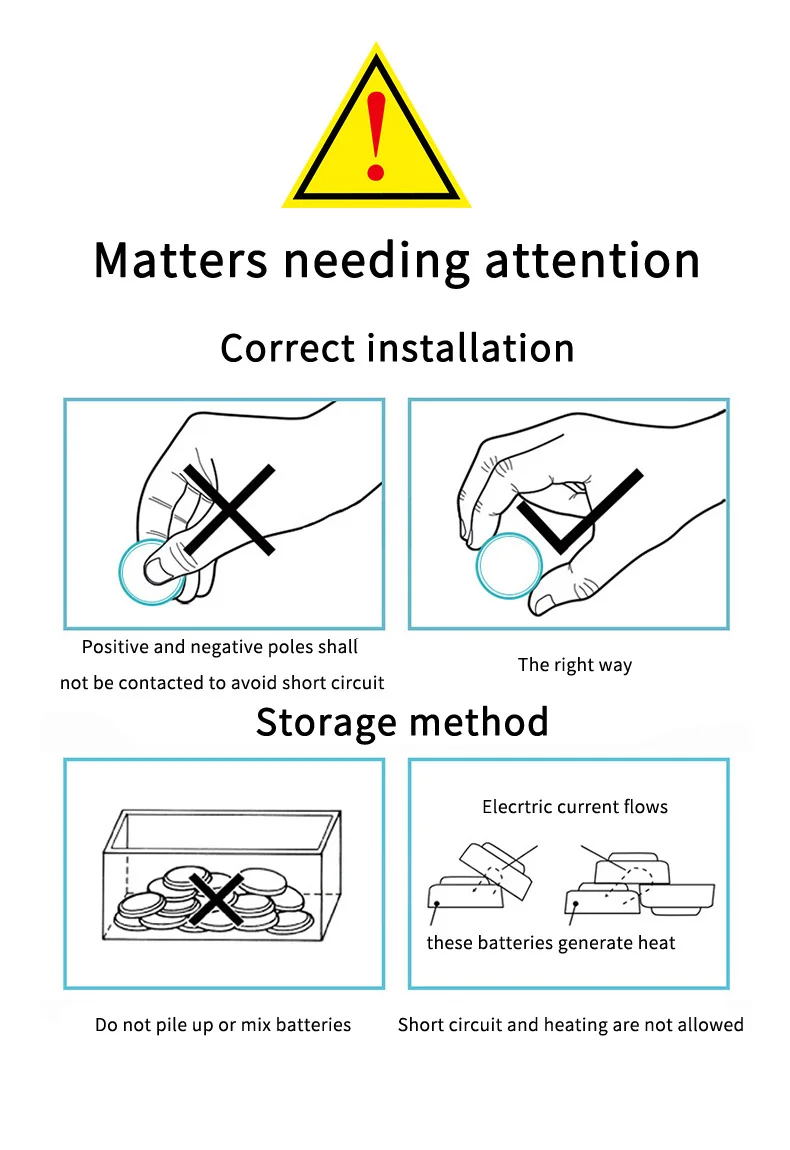 !

Matters needing attention

Correct installation

Positive and negative poles shall not be contacted to avoid short circuit

The right way

Storage method

Elecrtric current flows

these batteries generate heat

Do not pile up or mix batteries

Short circuit and heating are not allowed