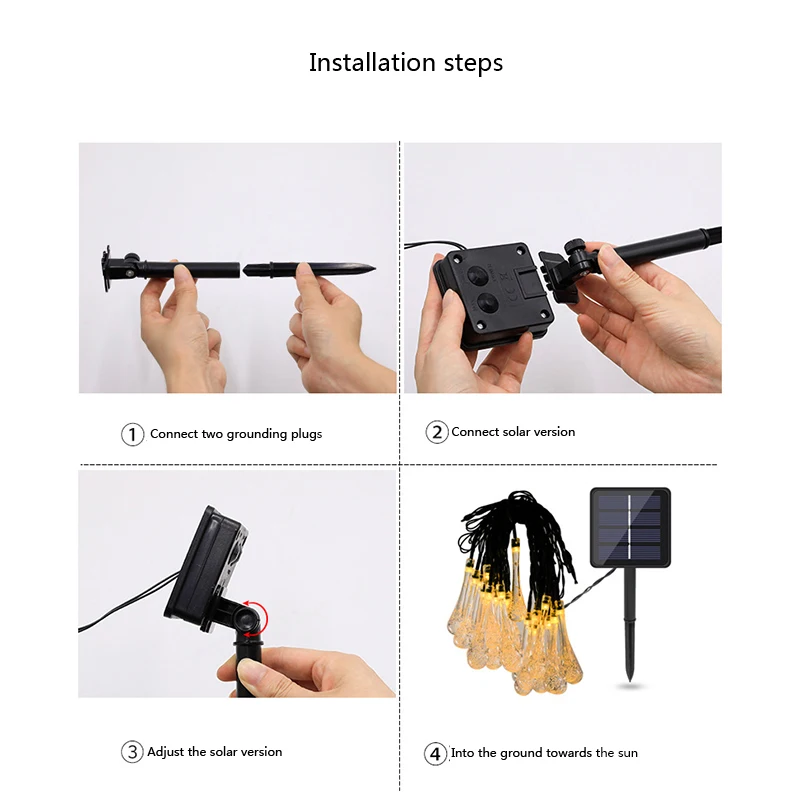 Installation steps

① Connect two grounding plugs

② Connect solar version

③ Adjust the solar version

④ Into the ground towards the sun