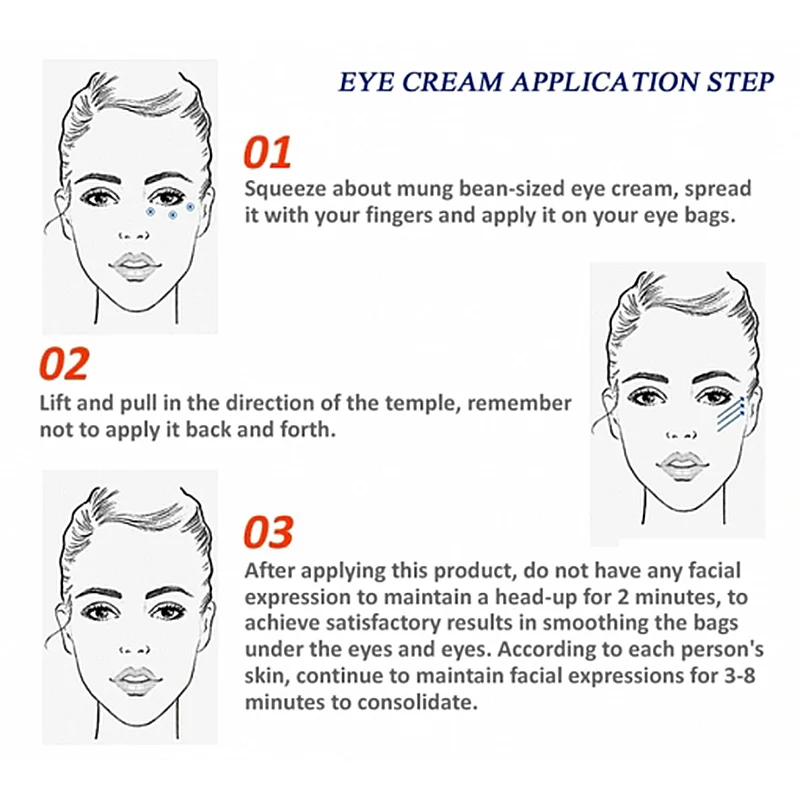 EYE CREAM APPLICATION STEP

01
Squeeze about mung bean-sized eye cream, spread it with your fingers and apply it on your eye bags.

02
Lift and pull in the direction of the temple, remember not to apply it back and forth.

03
After applying this product, do not have any facial expression to maintain a head-up for 2 minutes, to achieve satisfactory results in smoothing the bags under the eyes and eyes. According to each person's skin, continue to maintain facial expressions for 3-8 minutes to consolidate.