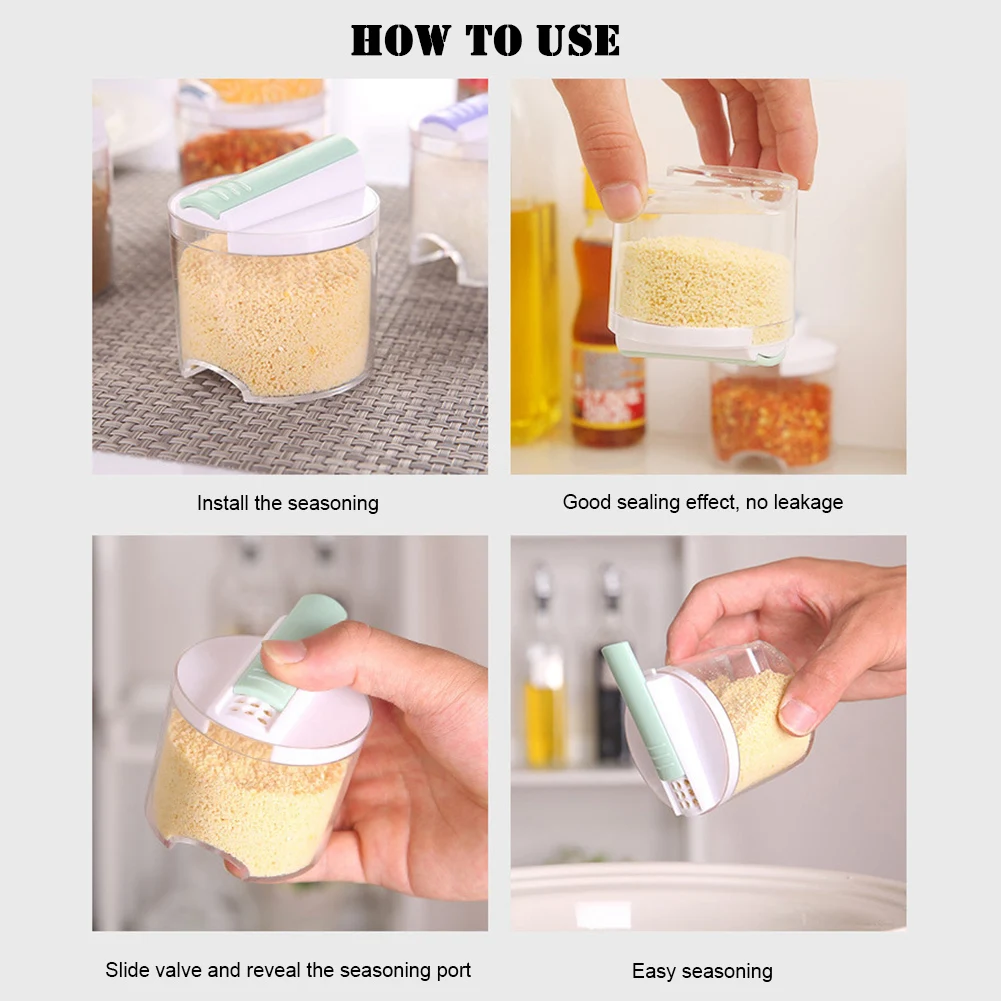 HOW TO USE

Install the seasoning

Good sealing effect, no leakage

Slide valve and reveal the seasoning port

Easy seasoning