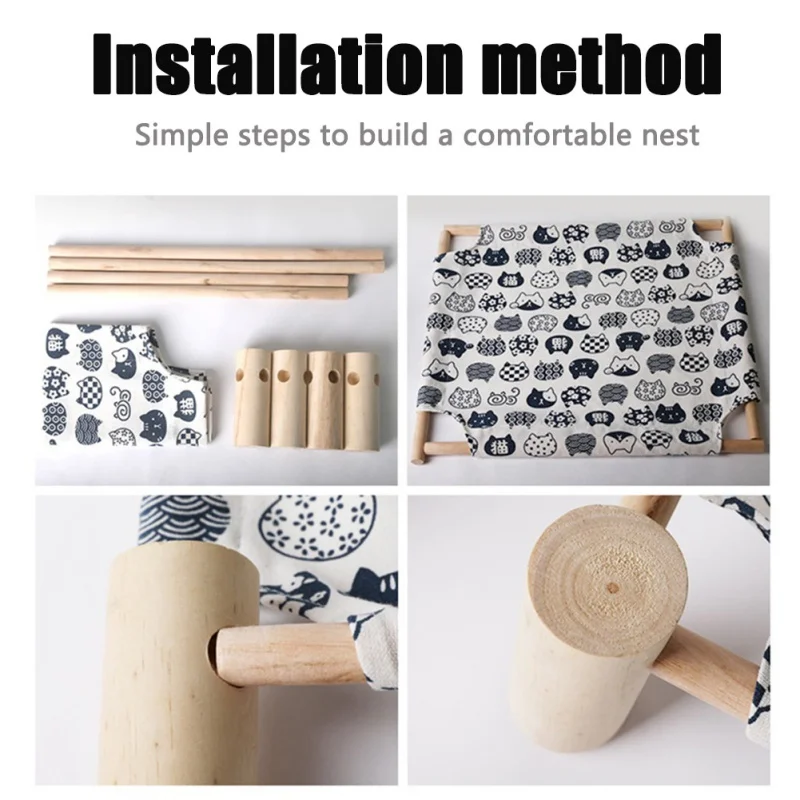 Installation method

Simple steps to build a comfortable nest