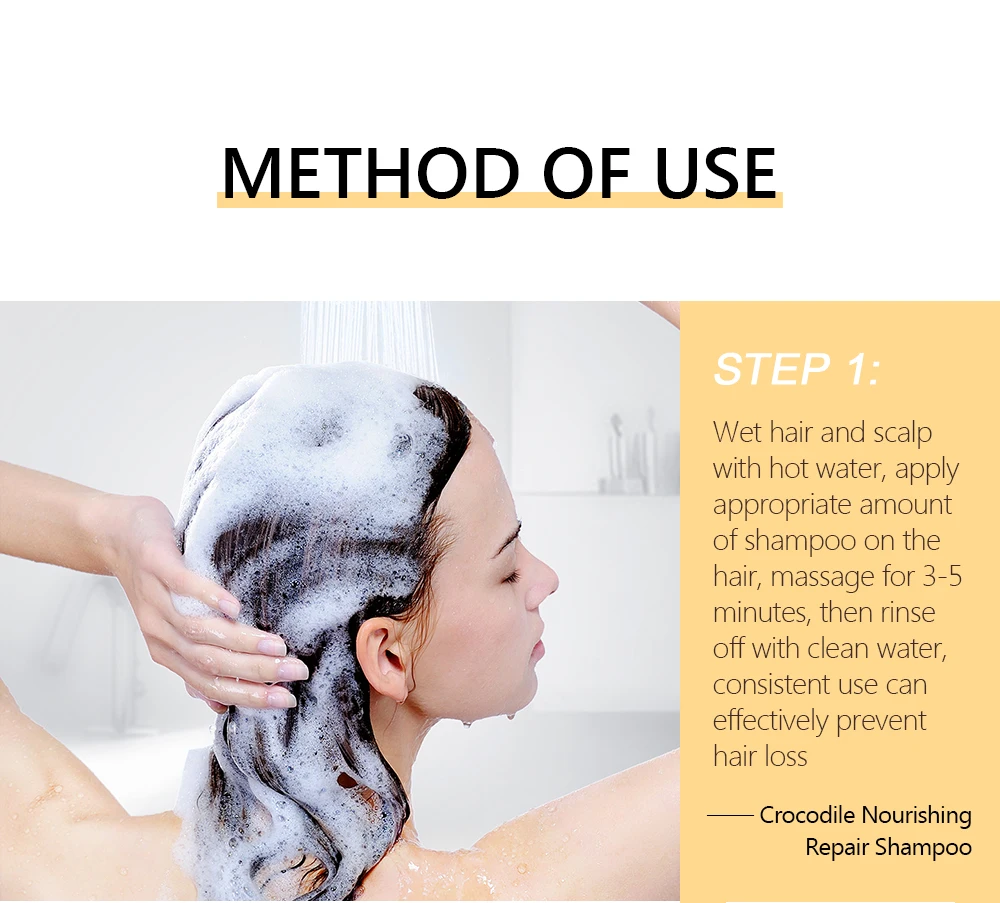 METHOD OF USE

STEP 1:

Wet hair and scalp with hot water, apply appropriate amount of shampoo on the hair, massage for 3-5 minutes, then rinse off with clean water, consistent use can effectively prevent hair loss

—— Crocodile Nourishing Repair Shampoo