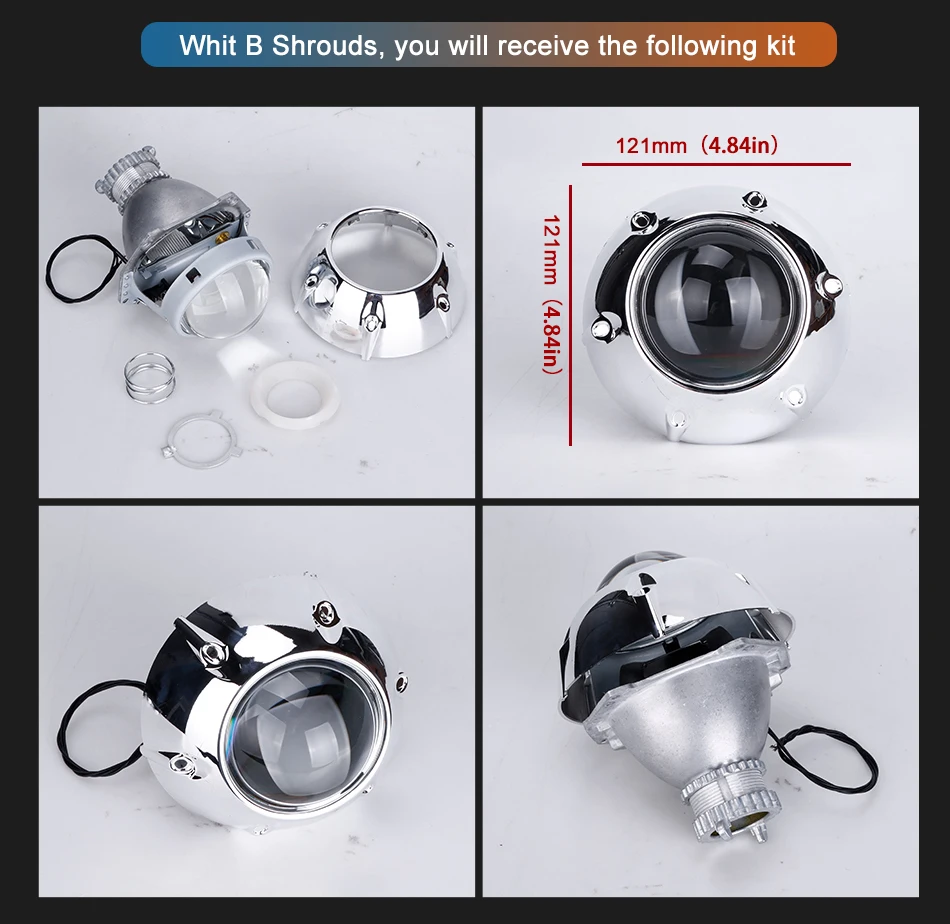 Whit B Shrouds, you will receive the following kit

121mm（4.84in）

121mm（4.84in）