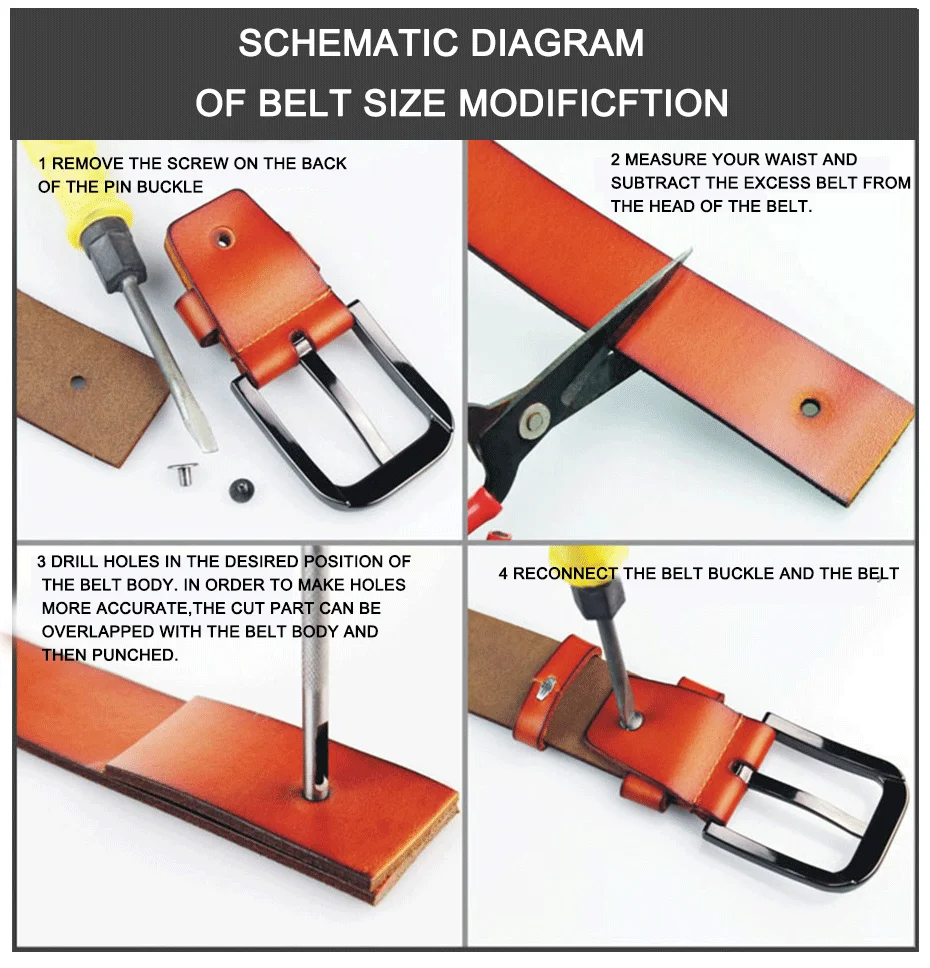 SCHEMATIC DIAGRAM
OF BELT SIZE MODIFICFTION

1 REMOVE THE SCREW ON THE BACK OF THE PIN BUCKLE

2 MEASURE YOUR WAIST AND SUBTRACT THE EXCESS BELT FROM THE HEAD OF THE BELT.

3 DRILL HOLES IN THE DESIRED POSITION OF THE BELT BODY. IN ORDER TO MAKE HOLES MORE ACCURATE,THE CUT PART CAN BE OVERLAPPED WITH THE BELT BODY AND THEN PUNCHED.

4 RECONNECT THE BELT BUCKLE AND THE BELT