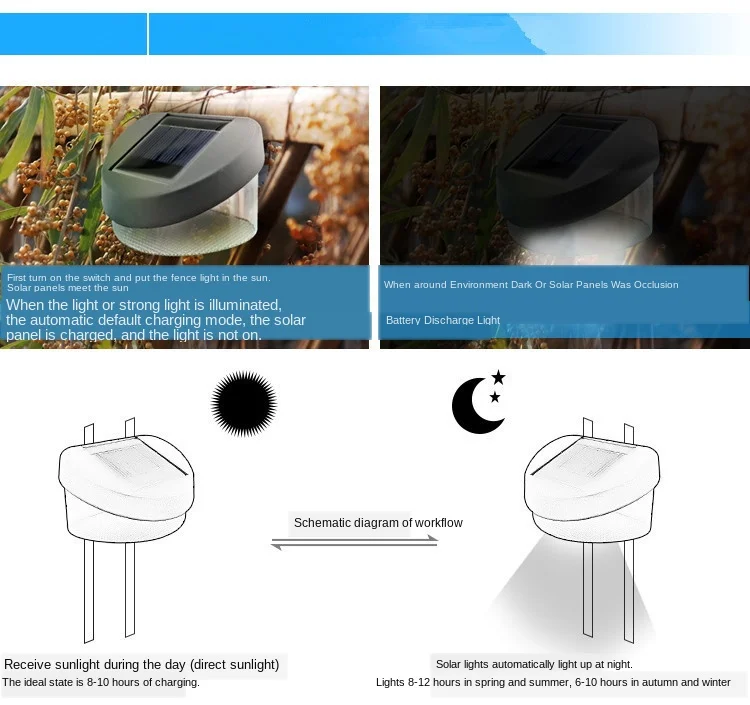 First turn on the switch and put the fence light in the sun.
Solar panels meet the sun

When the light or strong light is illuminated, the automatic default charging mode, the solar panel is charged, and the light is not on.

When around Environment Dark Or Solar Panels Was Occlusion

Battery Discharge Light

Schematic diagram of workflow

Receive sunlight during the day (direct sunlight)
The ideal state is 8-10 hours of charging.

Solar lights automatically light up at night.
Lights 8-12 hours in spring and summer, 6-10 hours in autumn and winter