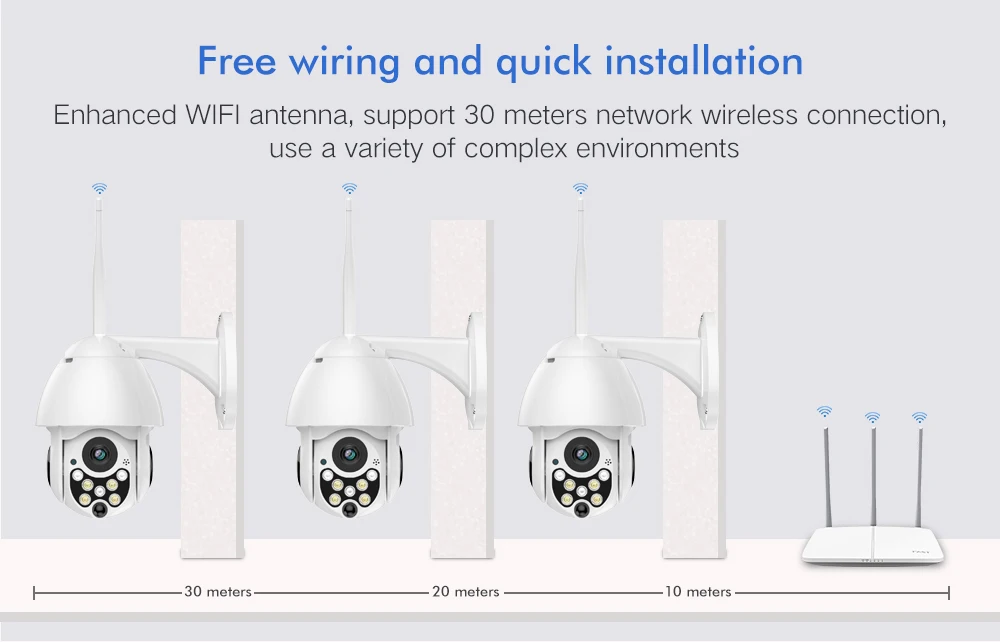 Free wiring and quick installation

Enhanced WIFI antenna, support 30 meters network wireless connection, use a variety of complex environments

30 meters
20 meters
10 meters