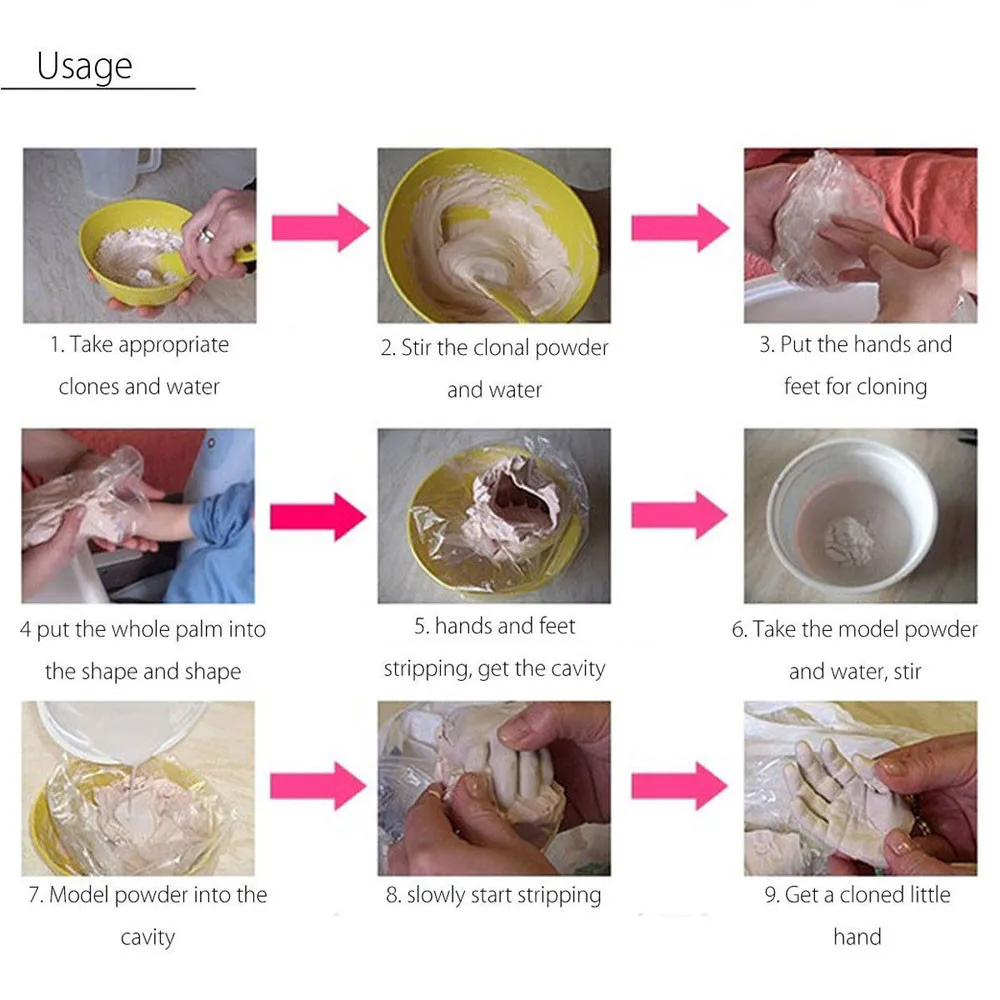 Usage

1. Take appropriate clones and water

2. Stir the clonal powder and water

3. Put the hands and feet for cloning

4 put the whole palm into the shape and shape

5. hands and feet stripping, get the cavity

6. Take the model powder and water, stir

7. Model powder into the cavity

8. slowly start stripping

9. Get a cloned little hand