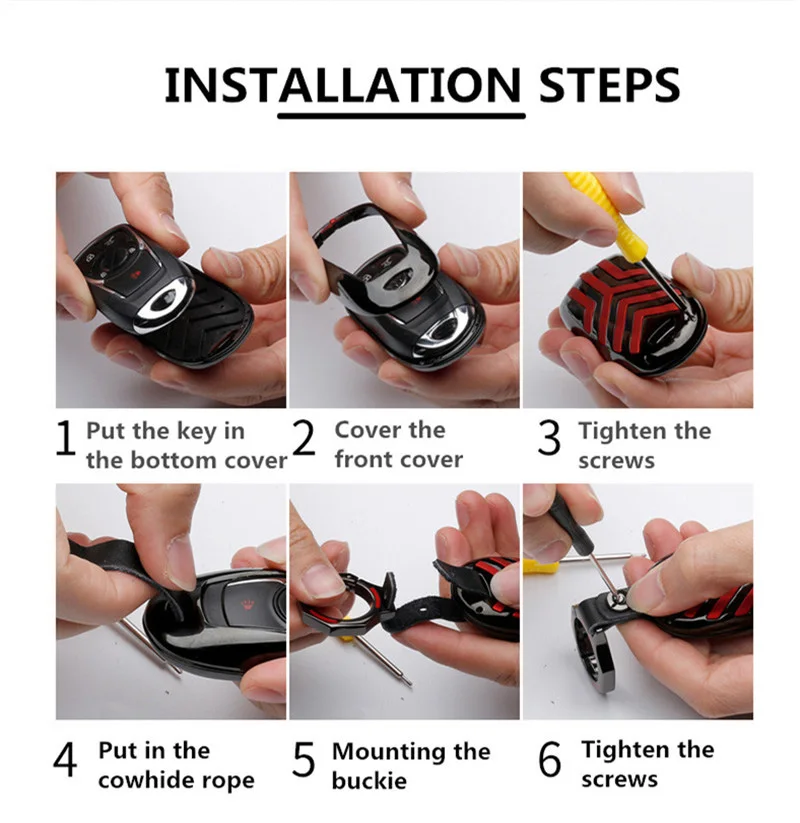 INSTALLATION STEPS

1 Put the key in the bottom cover

2 Cover the front cover

3 Tighten the screws

4 Put in the cowhide rope

5 Mounting the buckie

6 Tighten the screws