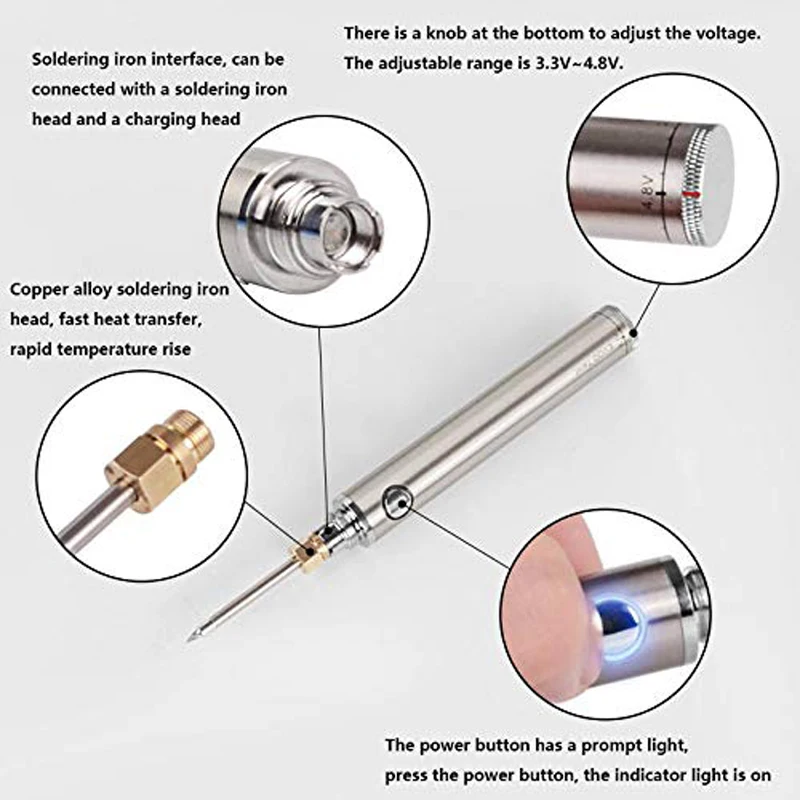 There is a knob at the bottom to adjust the voltage. The adjustable range is 3.3V~4.8V.

Soldering iron interface, can be connected with a soldering iron head and a charging head

4.8V

Copper alloy soldering iron head, fast heat transfer, rapid temperature rise

The power button has a prompt light, press the power button, the indicator light is on