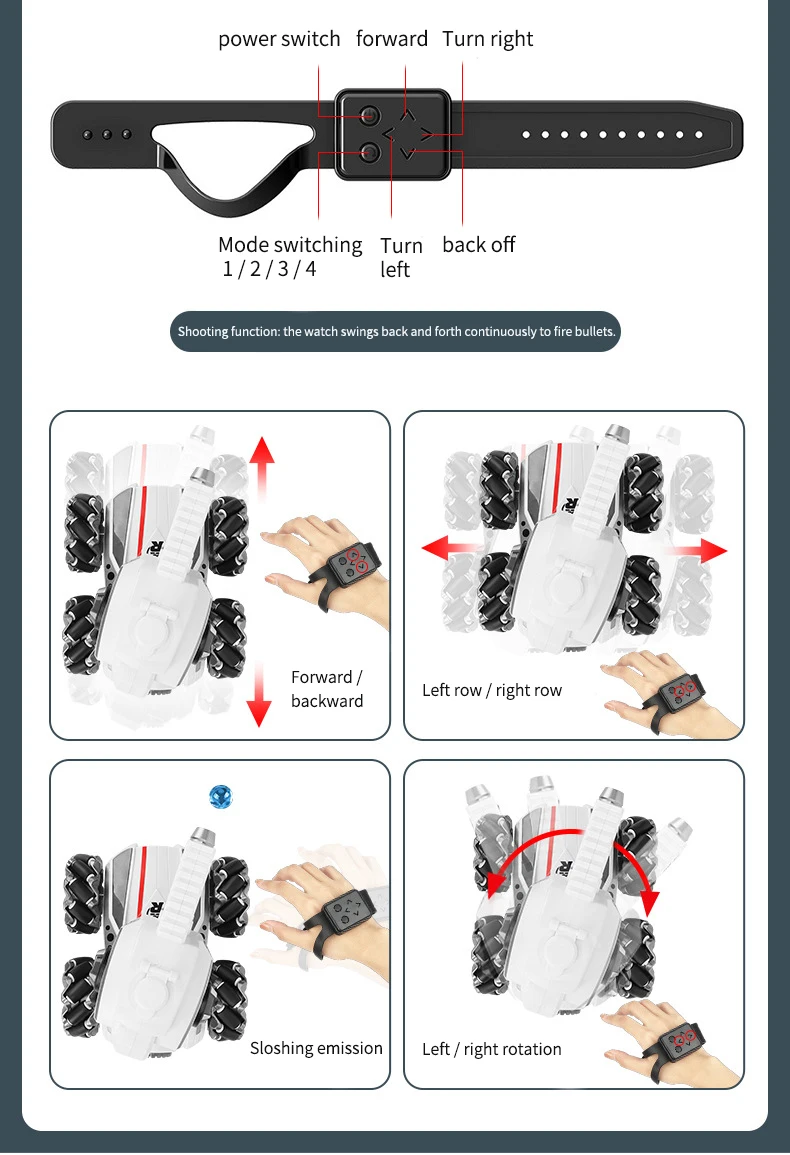 power switch forward Turn right

Mode switching 1 / 2 / 3 / 4

Turn left

back off

Shooting function: the watch swings back and forth continuously to fire bullets.

Forward / backward

Left row / right row

Sloshing emission

Left / right rotation