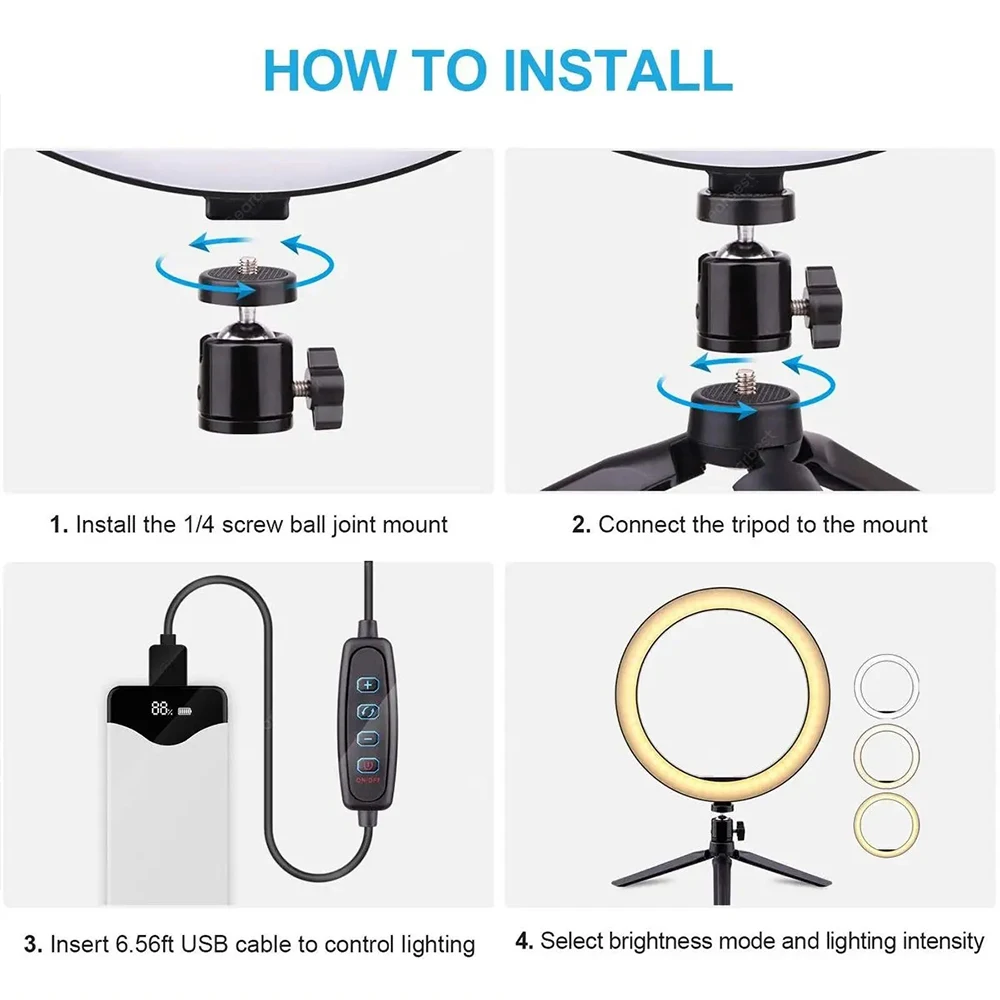 HOW TO INSTALL

1. Install the 1/4 screw ball joint mount

2. Connect the tripod to the mount

88%

ON/OFF

3. Insert 6.56ft USB cable to control lighting

4. Select brightness mode and lighting intensity