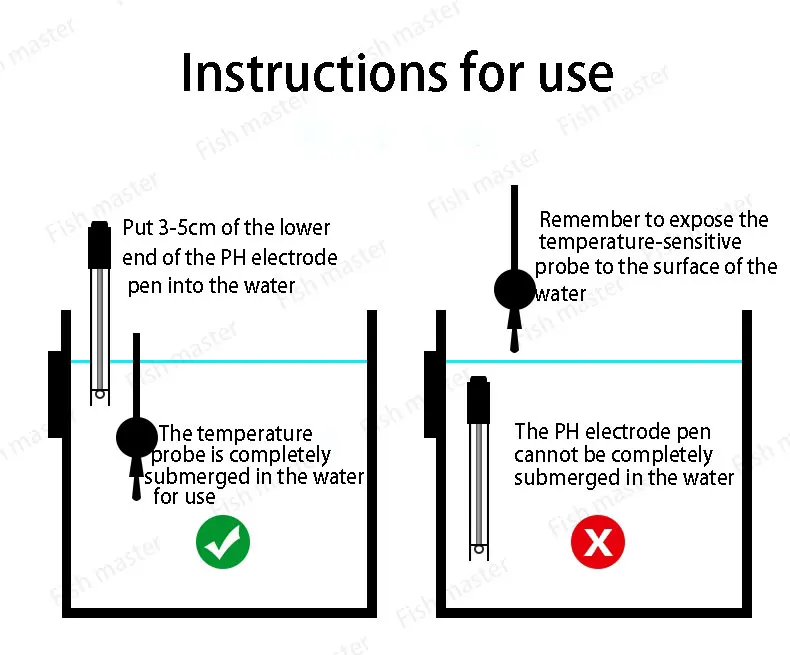 Instructions for use

Put 3-5cm of the lower end of the PH electrode pen into the water

The temperature probe is completely submerged in the water for use

Remember to expose the temperature-sensitive probe to the surface of the water

The PH electrode pen cannot be completely submerged in the water

Fish master