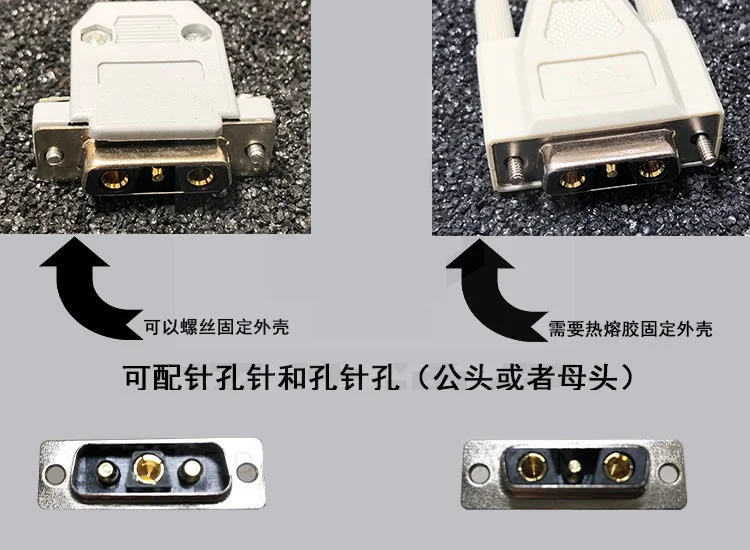 可以螺丝固定外壳

需要热熔胶固定外壳

可配针孔针和孔针孔（公头或者母头）