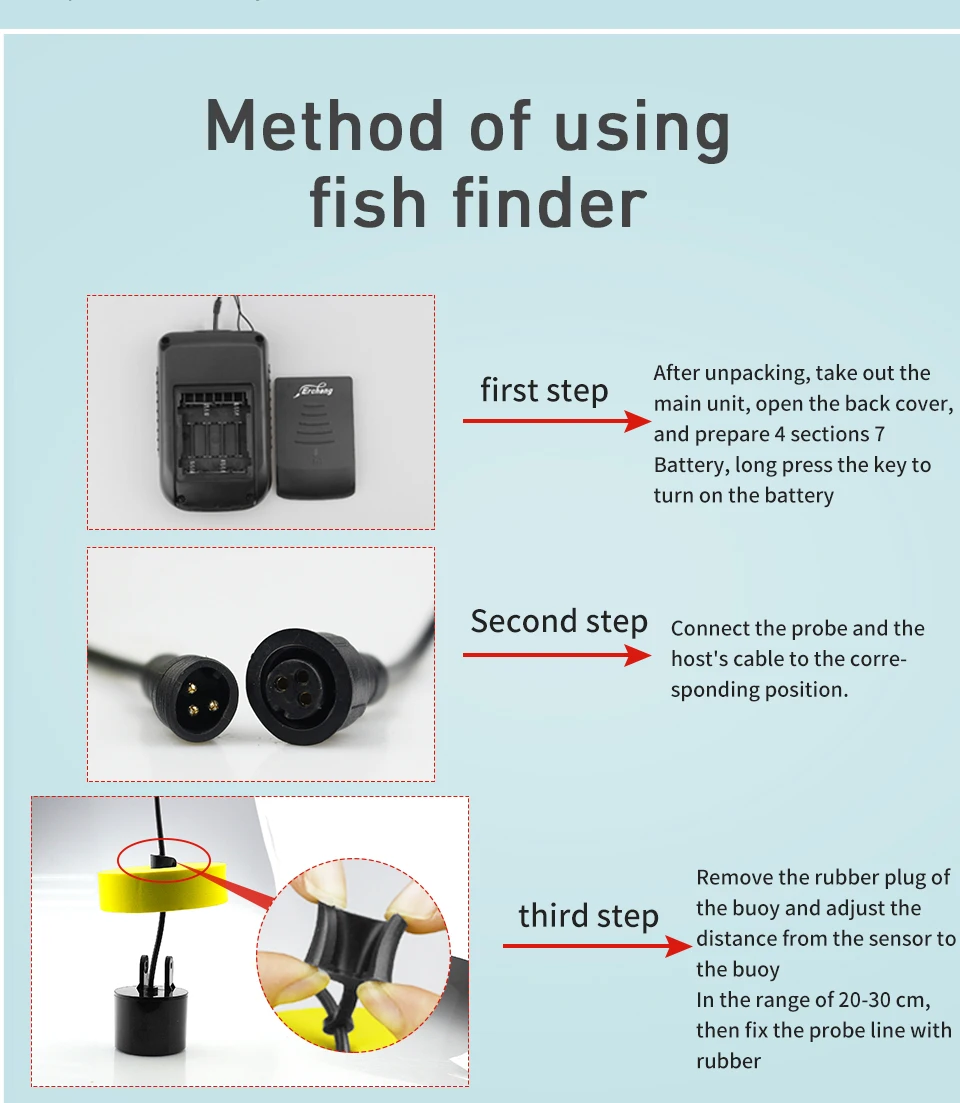 Method of using fish finder

Erchang

first step

After unpacking, take out the main unit, open the back cover, and prepare 4 sections 7 Battery, long press the key to turn on the battery

Second step

Connect the probe and the host's cable to the corresponding position.

third step

Remove the rubber plug of the buoy and adjust the distance from the sensor to the buoy
In the range of 20-30 cm, then fix the probe line with rubber