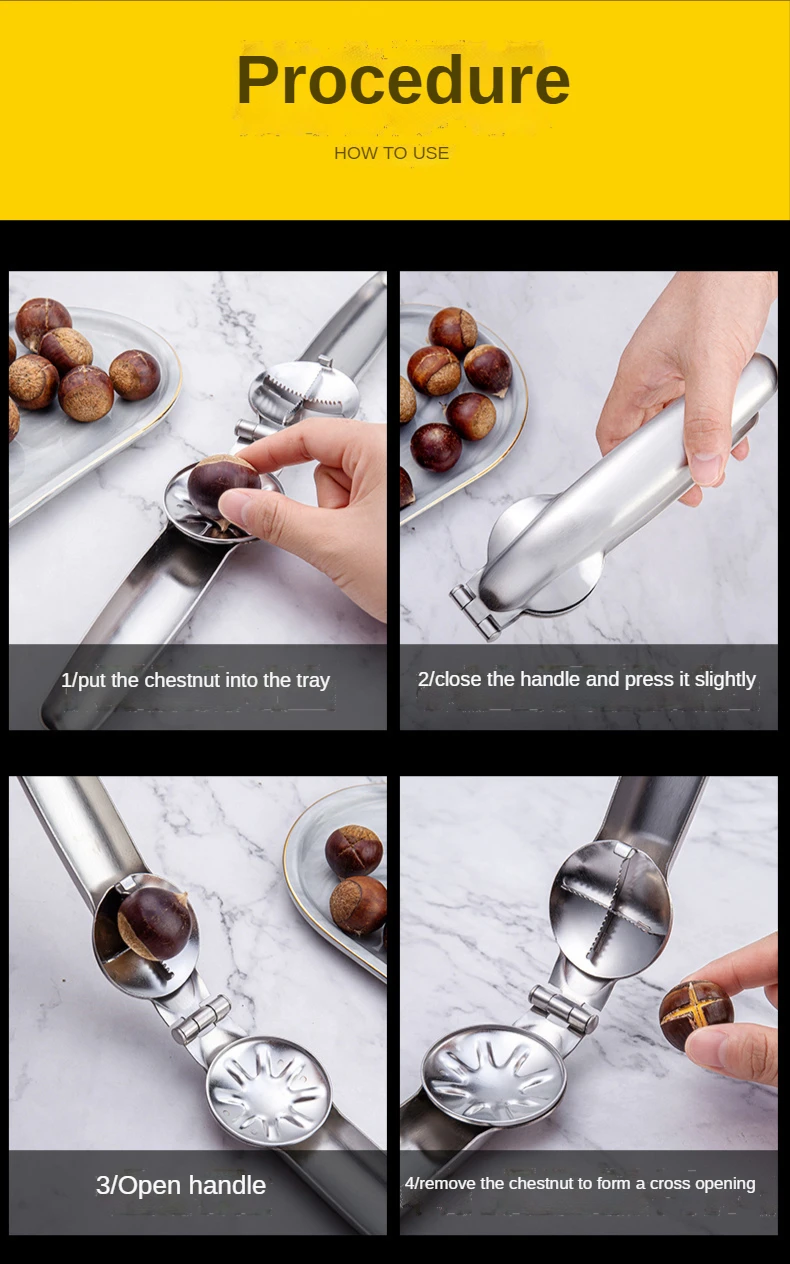 Procedure

HOW TO USE

1/put the chestnut into the tray

2/close the handle and press it slightly

3/Open handle

4/remove the chestnut to form a cross opening