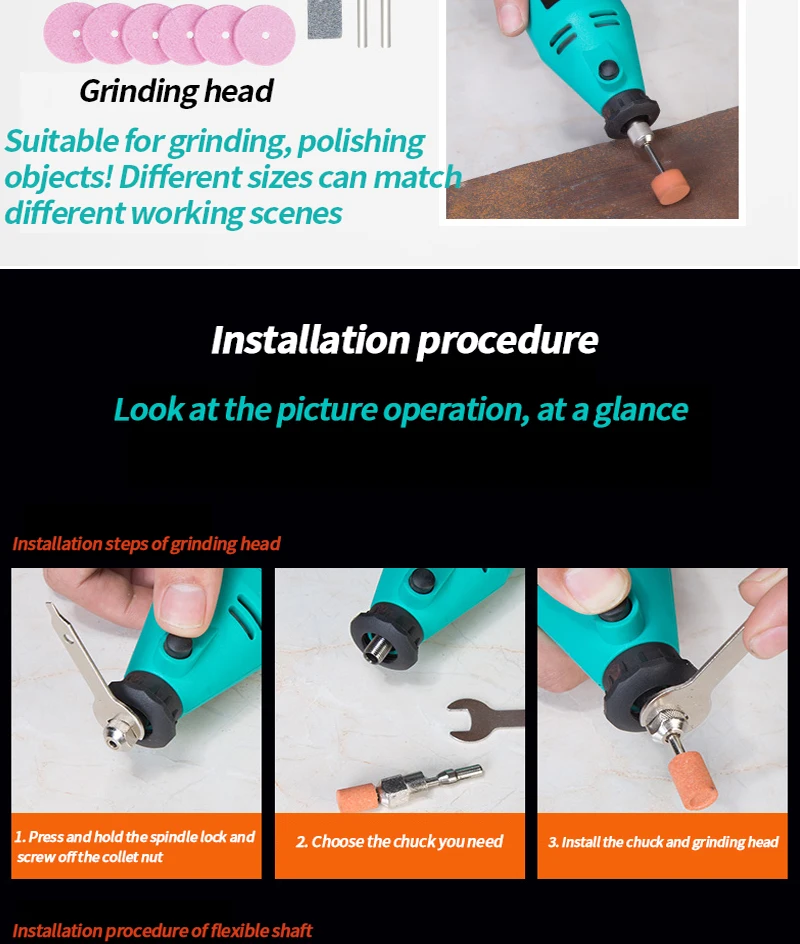 Grinding head

Suitable for grinding, polishing objects! Different sizes can match different working scenes

Installation procedure

Look at the picture operation, at a glance

Installation steps of grinding head

1. Press and hold the spindle lock and screw off the collet nut

2. Choose the chuck you need

3. Install the chuck and grinding head

Installation procedure of flexible shaft