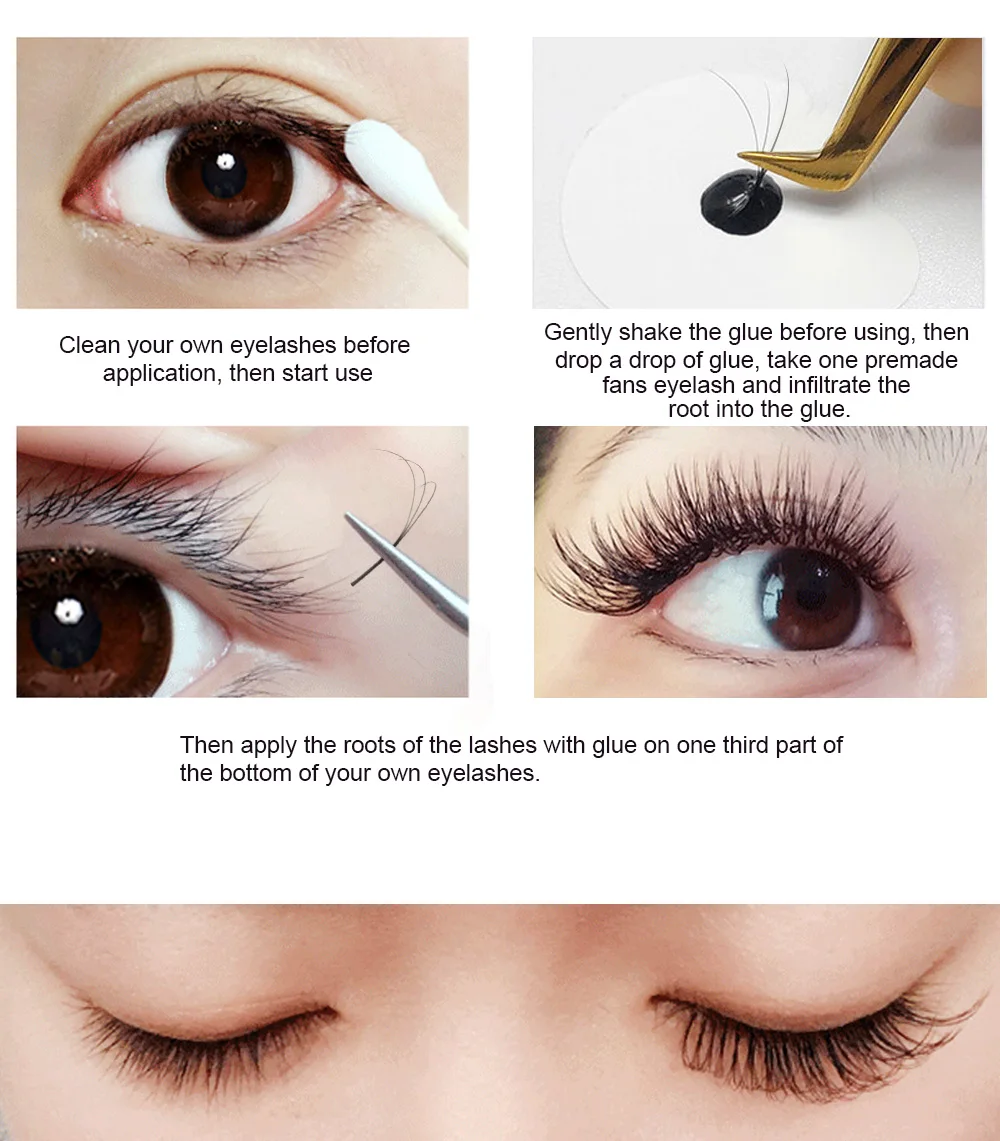 Clean your own eyelashes before application, then start use

Gently shake the glue before using, then drop a drop of glue, take one premade fans eyelash and infiltrate the root into the glue.

Then apply the roots of the lashes with glue on one third part of the bottom of your own eyelashes.