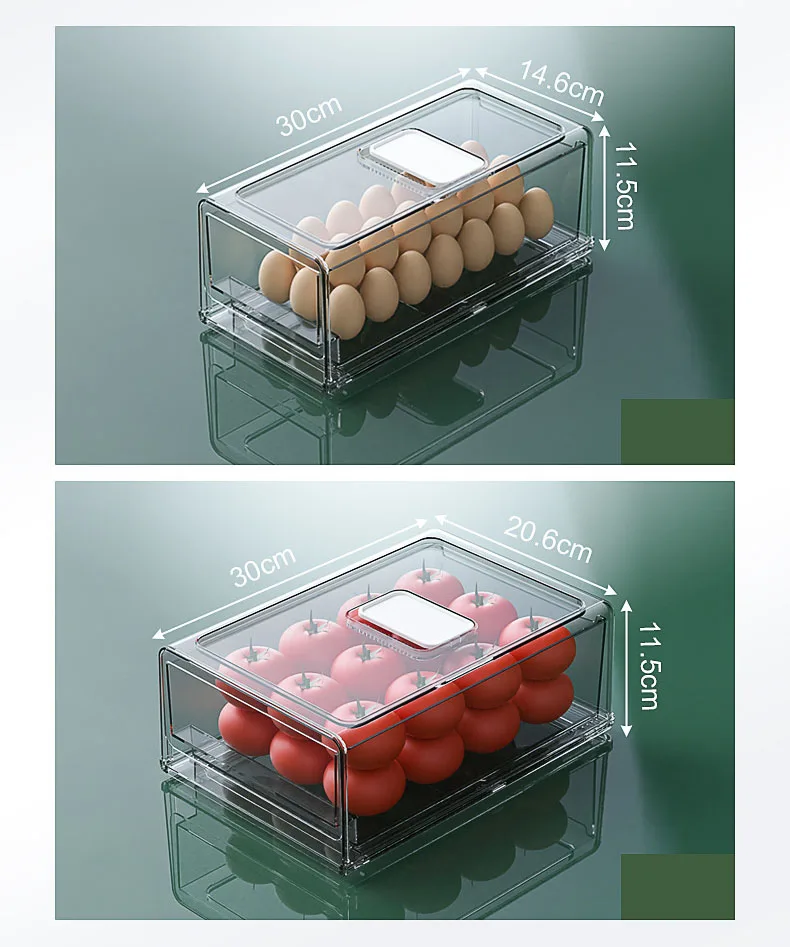 30cm
14.6cm
11.5cm

30cm
20.6cm
11.5cm