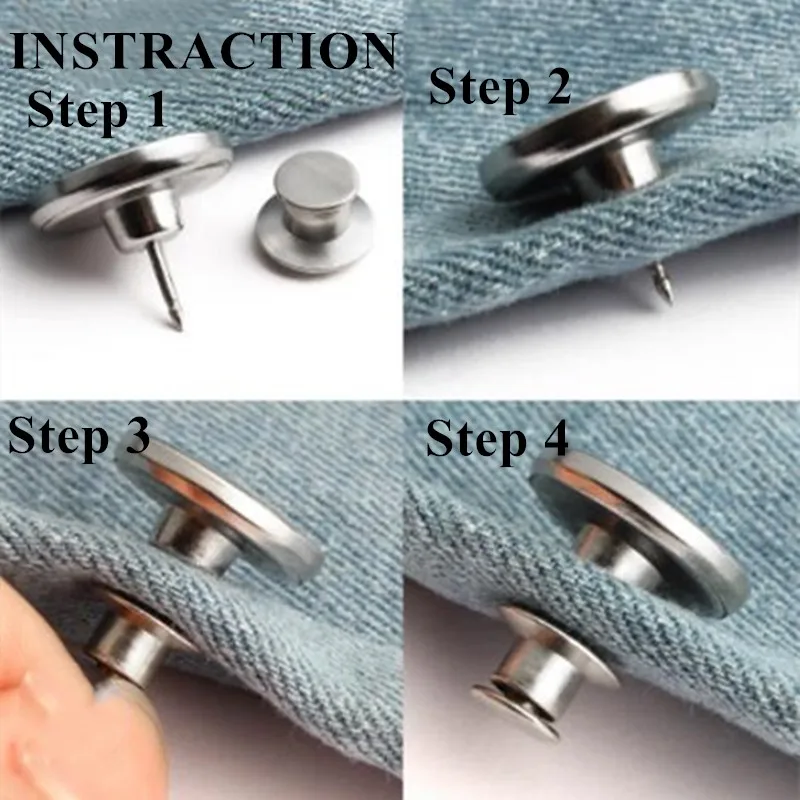 INSTRACTION
Step 1

Step 2

Step 3

Step 4