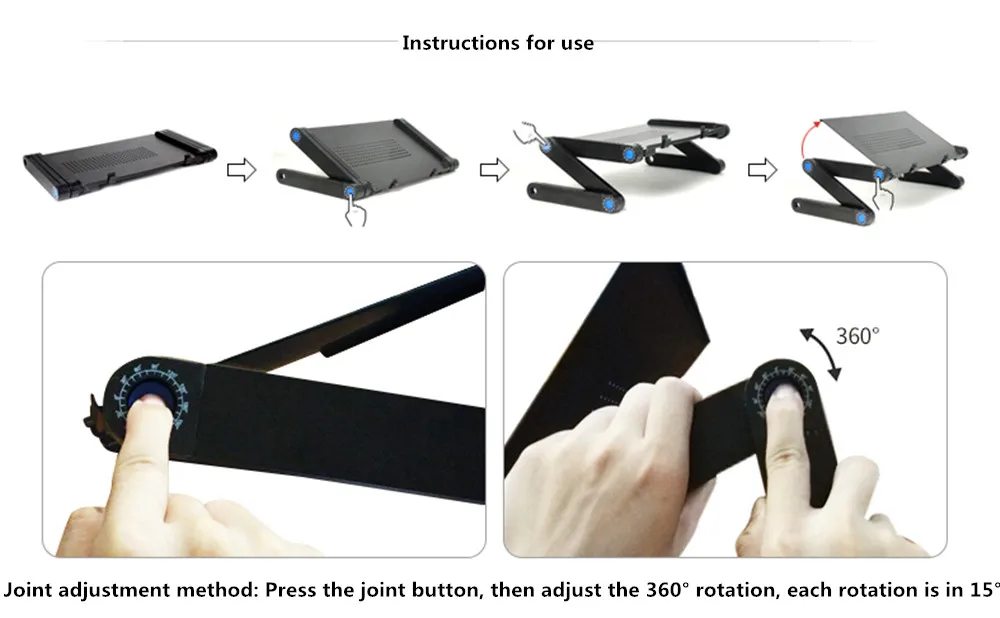 Instructions for use

360°

Joint adjustment method: Press the joint button, then adjust the 360° rotation, each rotation is in 15°