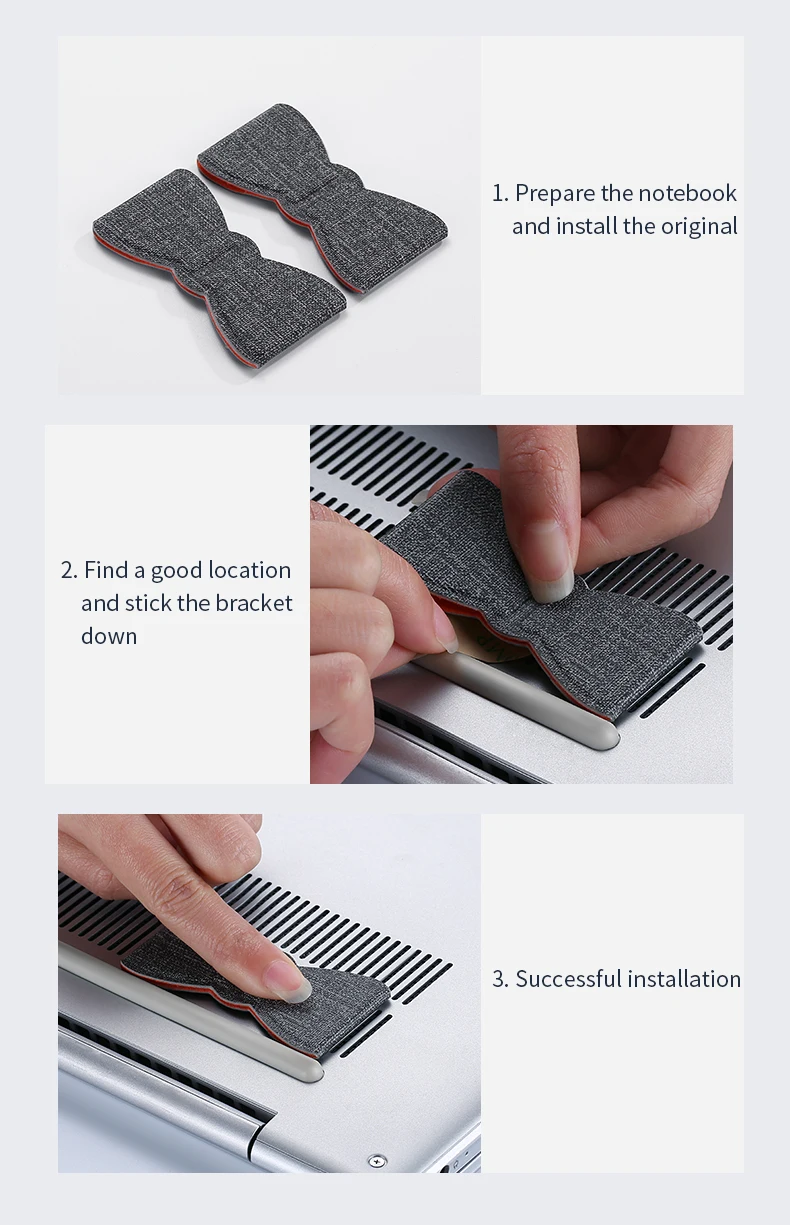 1. Prepare the notebook and install the original

2. Find a good location and stick the bracket down

3. Successful installation