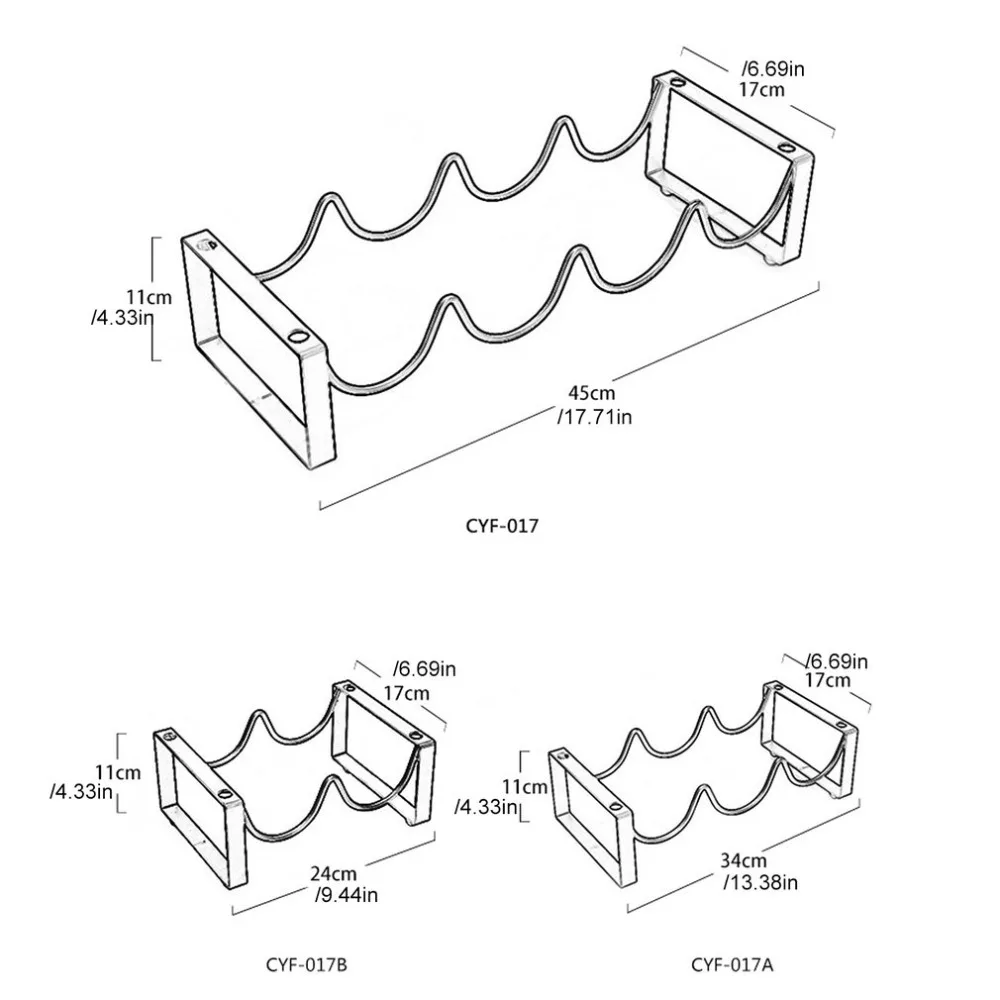 /6.69in
17cm

11cm
/4.33in

45cm
/17.71in

CYF-017

/6.69in
17cm

11cm
/4.33in

24cm
/9.44in

CYF-017B

/6.69in
17cm

11cm
/4.33in

34cm
/13.38in

CYF-017A