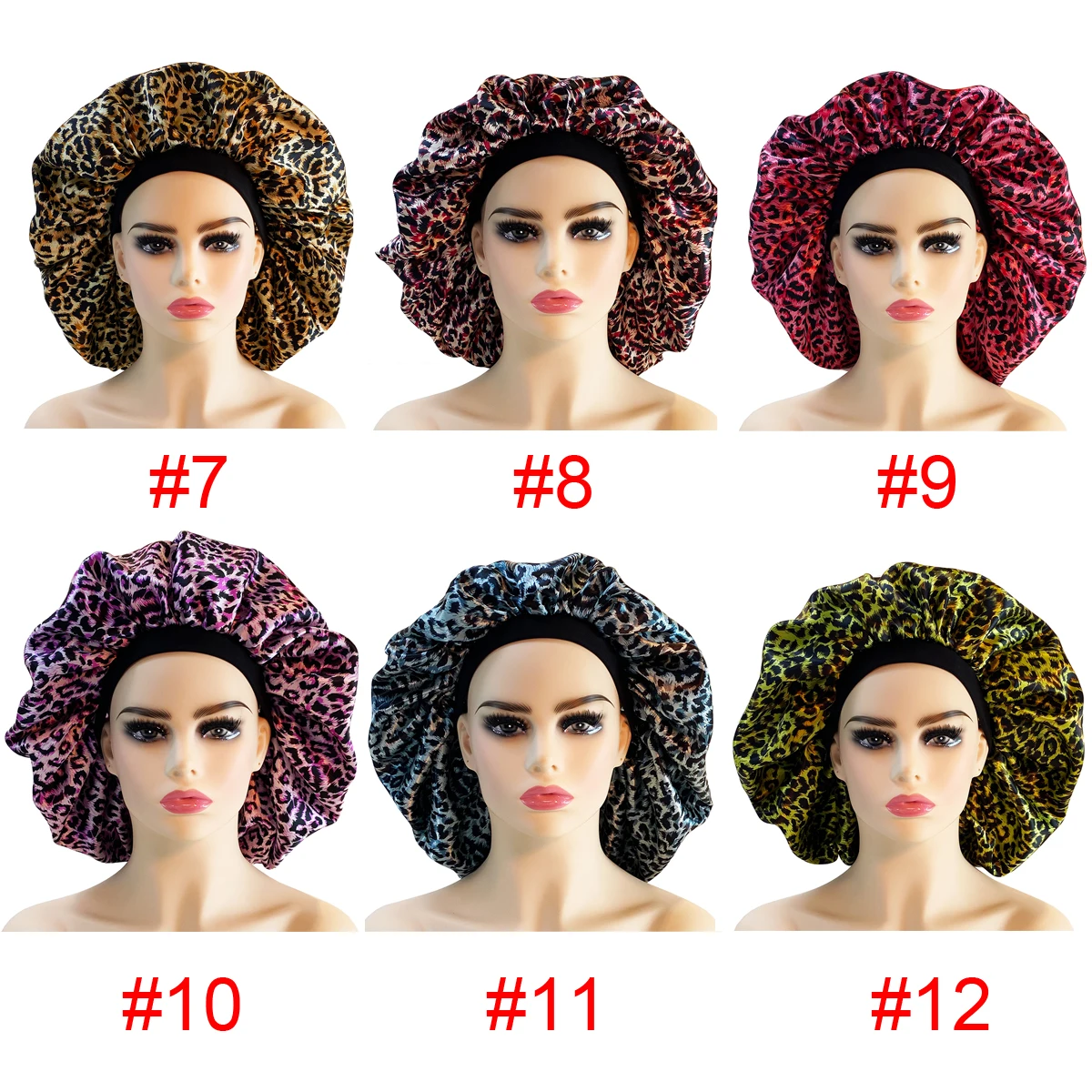 #7

#8

#9

#10

#11

#12