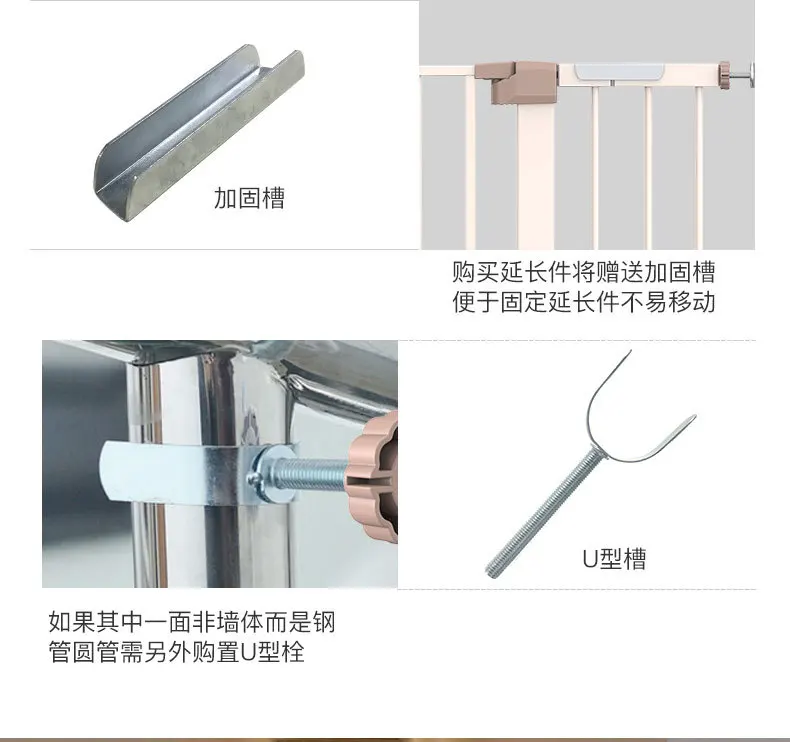 加固槽

购买延长件将赠送加固槽
便于固定延长件不易移动

U型槽

如果其中一面非墙体而是钢
管圆管需另外购置U型栓