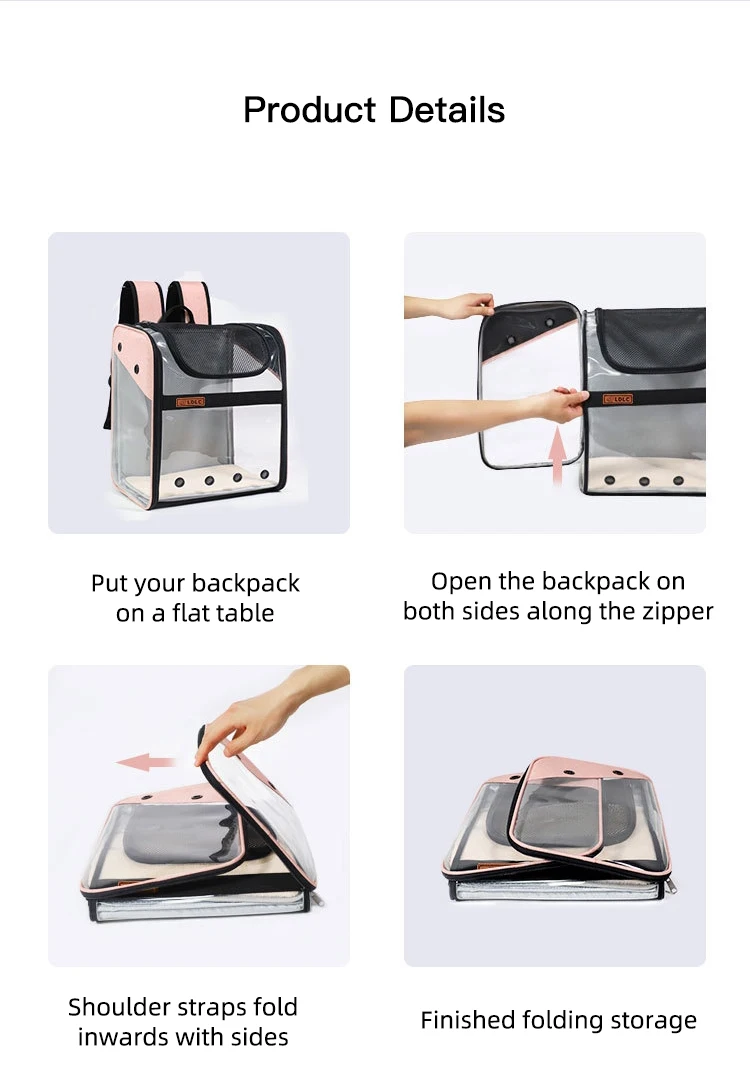 Product Details

LDLC

LDLC

Put your backpack on a flat table

Open the backpack on both sides along the zipper

Shoulder straps fold inwards with sides

Finished folding storage