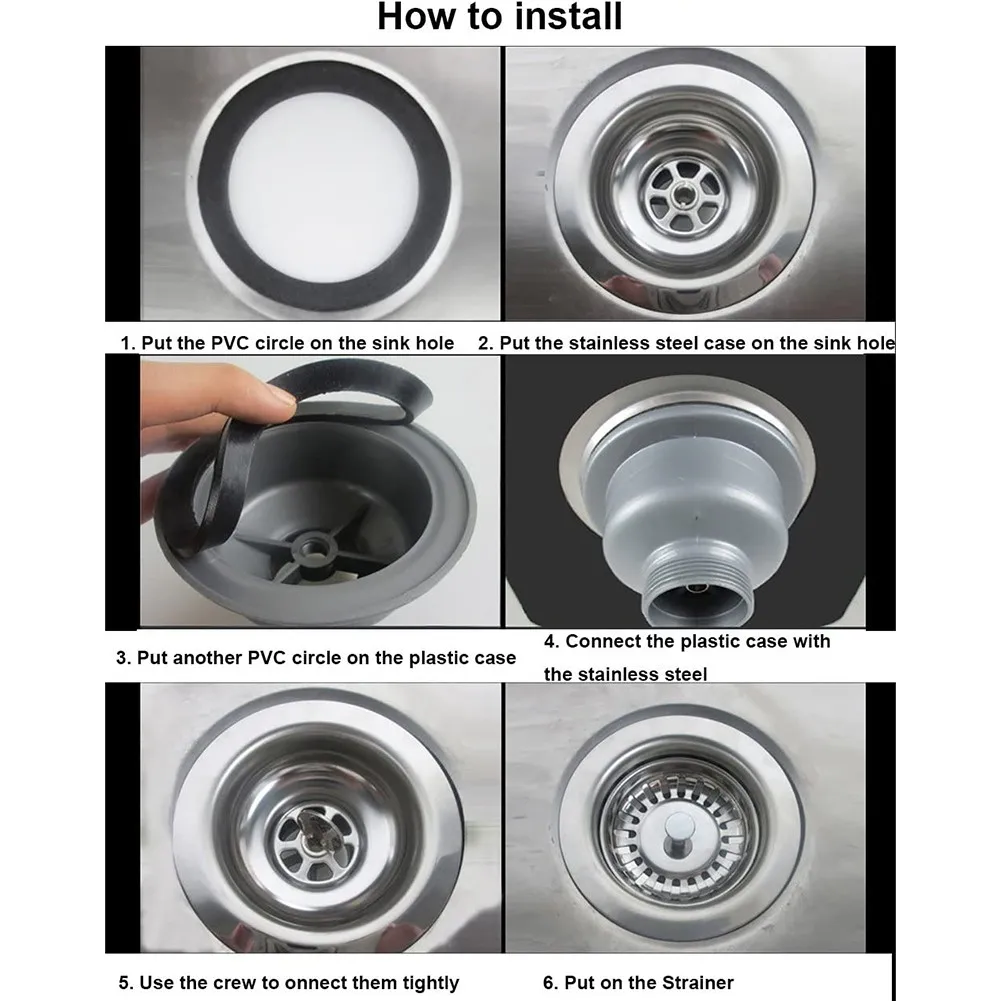 How to install

1. Put the PVC circle on the sink hole

2. Put the stainless steel case on the sink hole

3. Put another PVC circle on the plastic case

4. Connect the plastic case with the stainless steel

5. Use the crew to onnect them tightly

6. Put on the Strainer