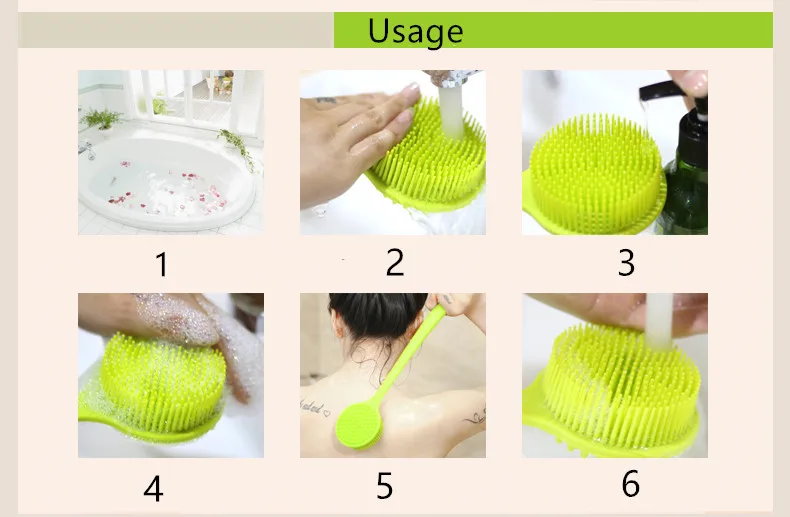 Usage

1

2

3

4

5

6