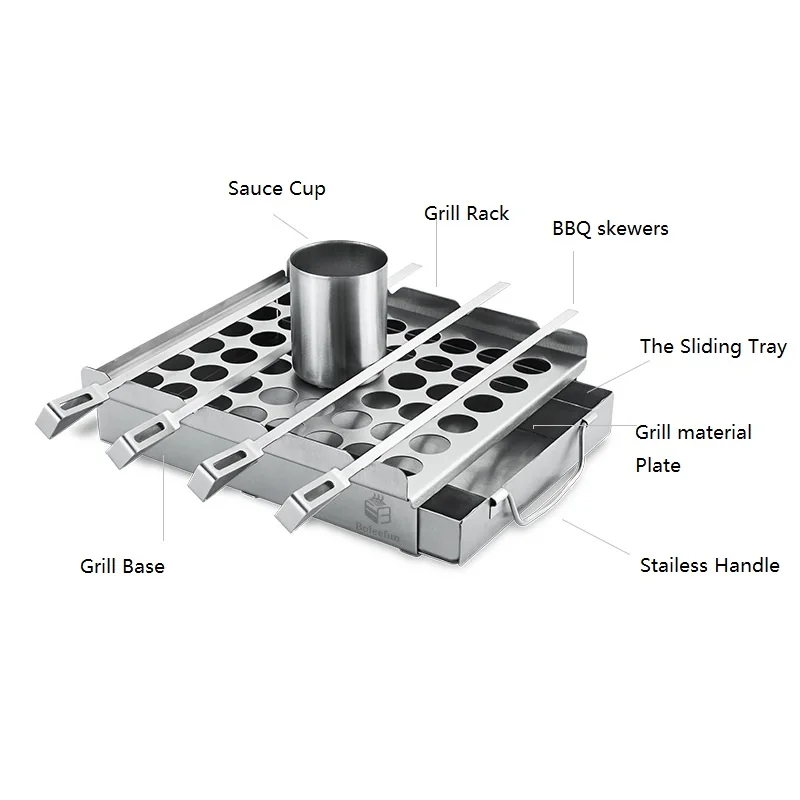 Sauce Cup

Grill Rack

BBQ skewers

The Sliding Tray

Grill material Plate

Beleefun

Grill Base

Stailess Handle