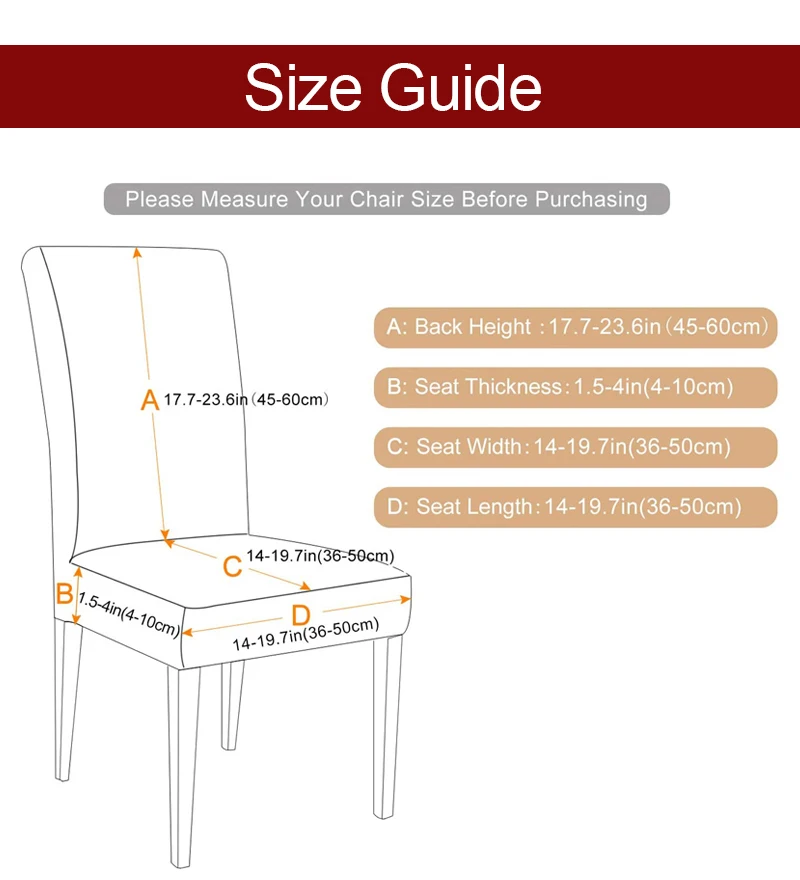 Size Guide

Please Measure Your Chair Size Before Purchasing

A 17.7-23.6in (45-60cm)

C 14-19.7in(36-50cm)

B 1.5-4in(4-10cm)

D 14-19.7in(36-50cm)

A: Back Height : 17.7-23.6in (45-60cm)

B: Seat Thickness: 1.5-4in(4-10cm)

C: Seat Width: 14-19.7in(36-50cm)

D: Seat Length: 14-19.7in(36-50cm)