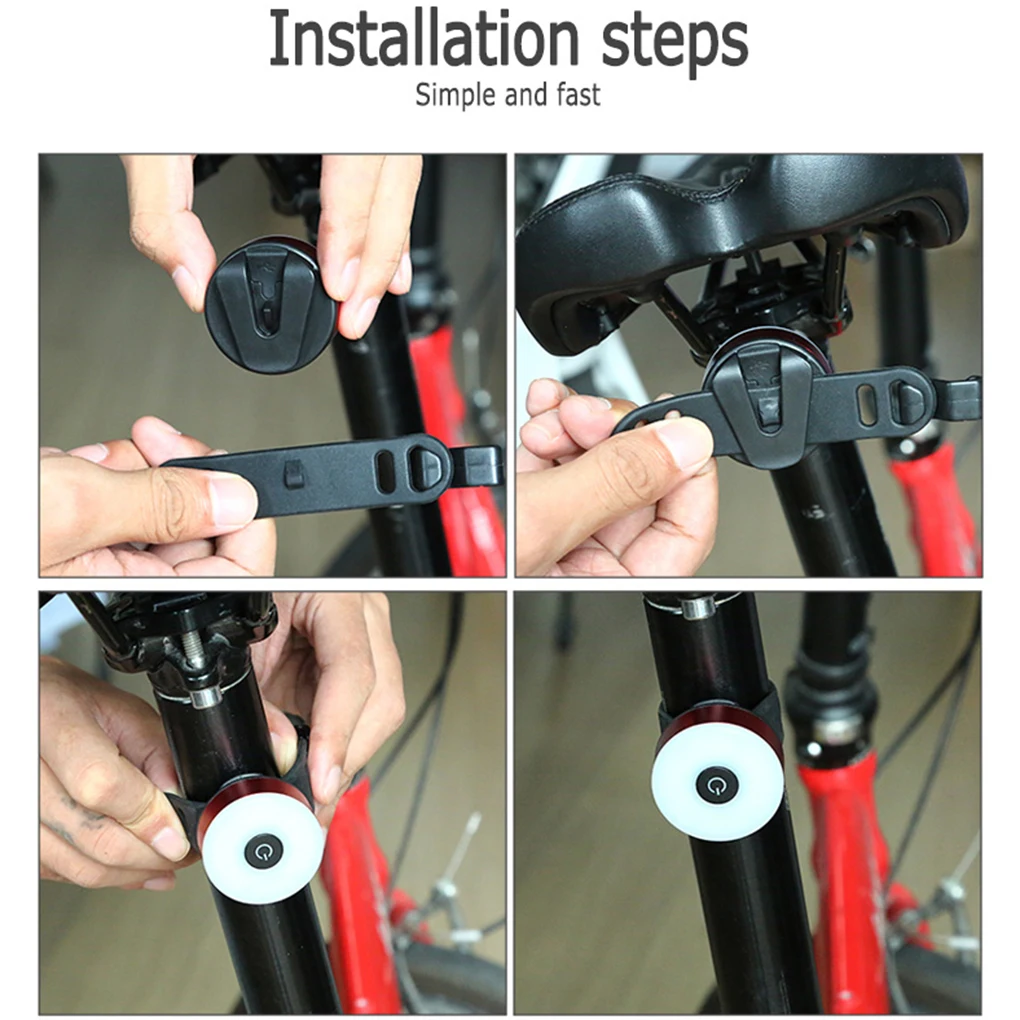 Installation steps
Simple and fast