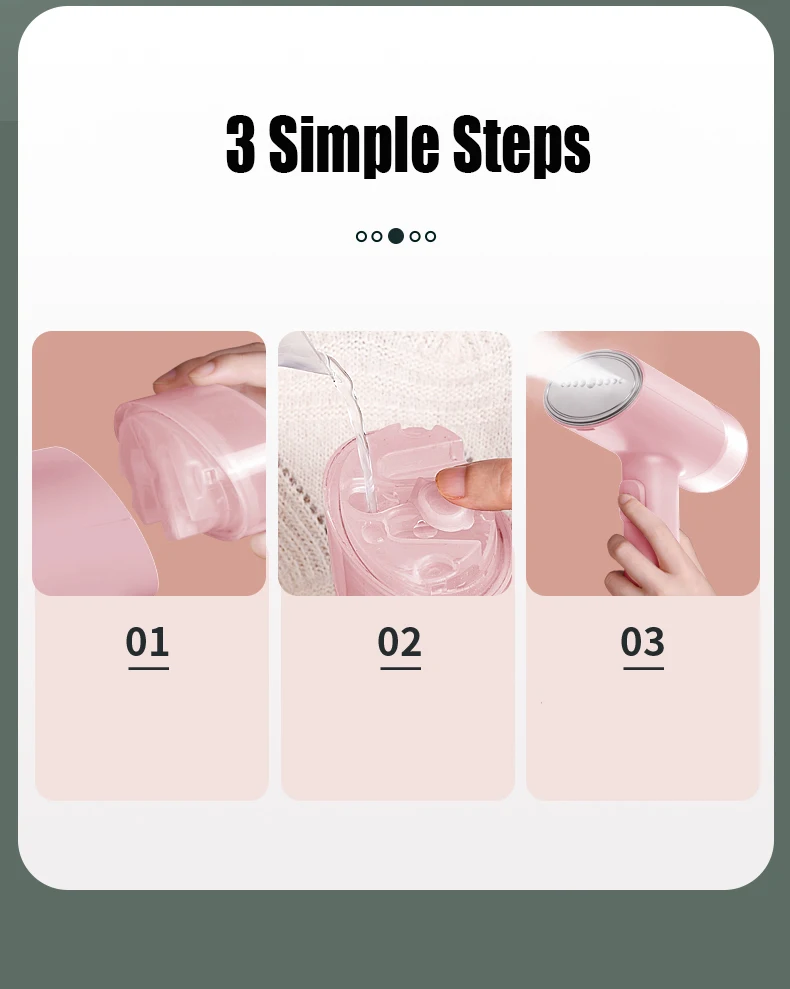 3 Simple Steps

01

02

03