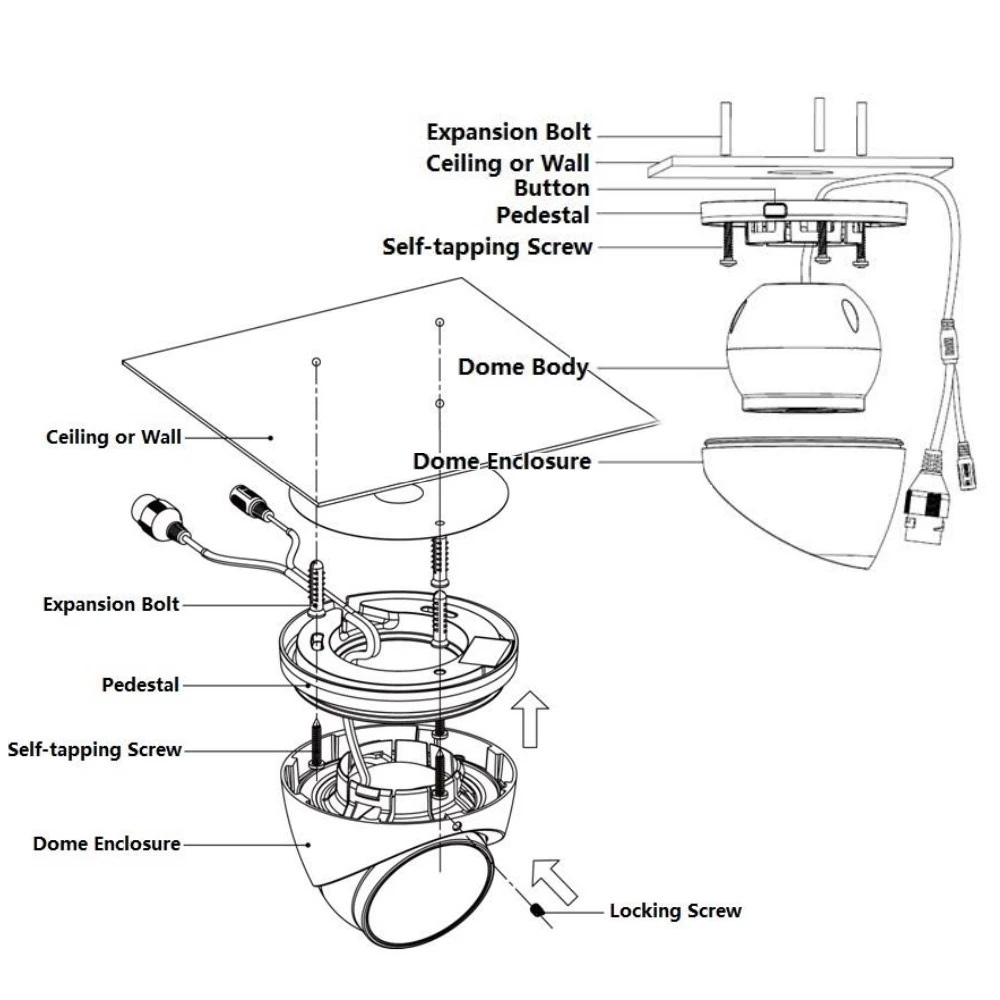 Expansion Bolt
Ceiling or Wall
Button
Pedestal
Self-tapping Screw
Dome Body
Dome Enclosure
Ceiling or Wall
Expansion Bolt
Pedestal
Self-tapping Screw
Dome Enclosure
Locking Screw