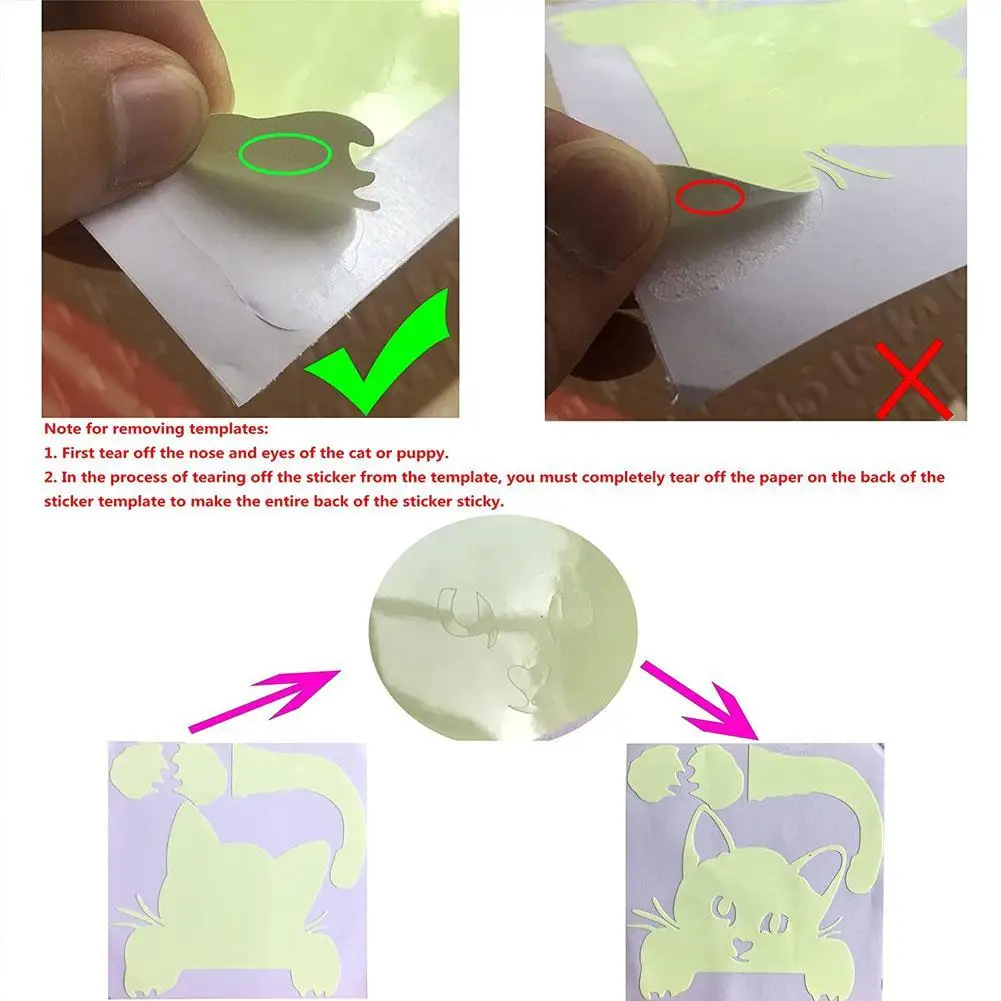 Note for removing templates:
1. First tear off the nose and eyes of the cat or puppy.
2. In the process of tearing off the sticker from the template, you must completely tear off the paper on the back of the sticker template to make the entire back of the sticker sticky.