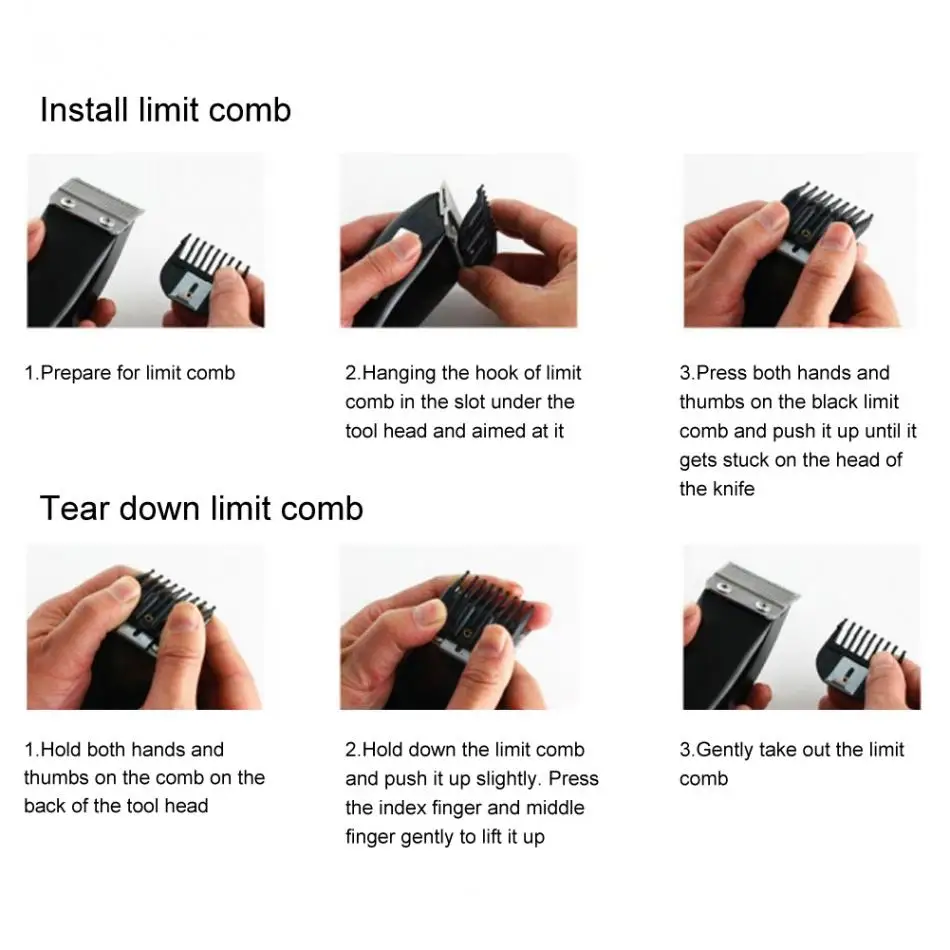 Install limit comb

1.Prepare for limit comb

2.Hanging the hook of limit comb in the slot under the tool head and aimed at it

3.Press both hands and thumbs on the black limit comb and push it up until it gets stuck on the head of the knife

Tear down limit comb

1.Hold both hands and thumbs on the comb on the back of the tool head

2.Hold down the limit comb and push it up slightly. Press the index finger and middle finger gently to lift it up

3.Gently take out the limit comb