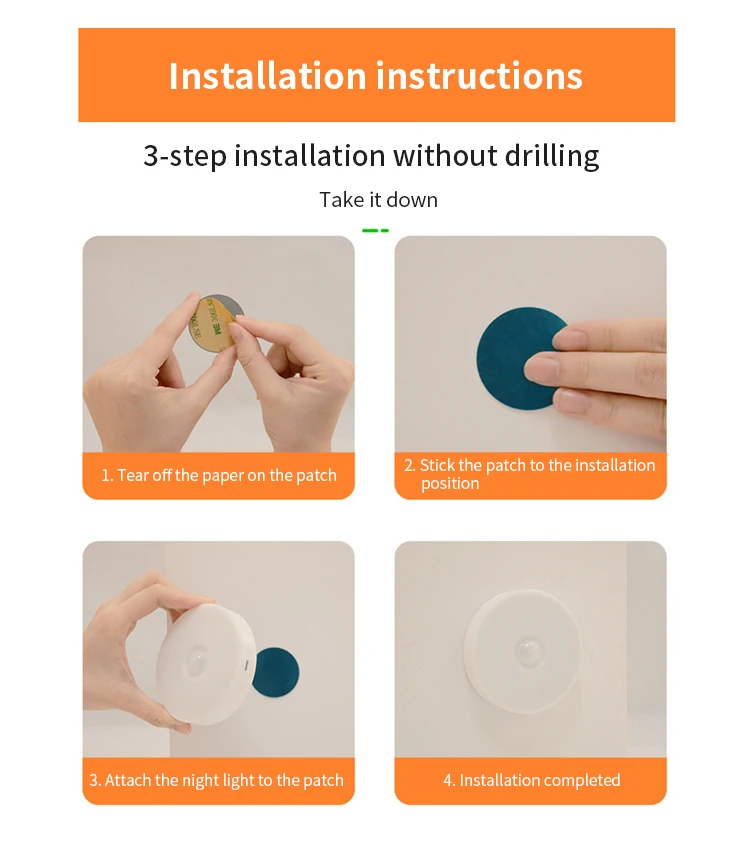 Installation instructions

3-step installation without drilling

Take it down

3M

1. Tear off the paper on the patch

2. Stick the patch to the installation position

3. Attach the night light to the patch

4. Installation completed