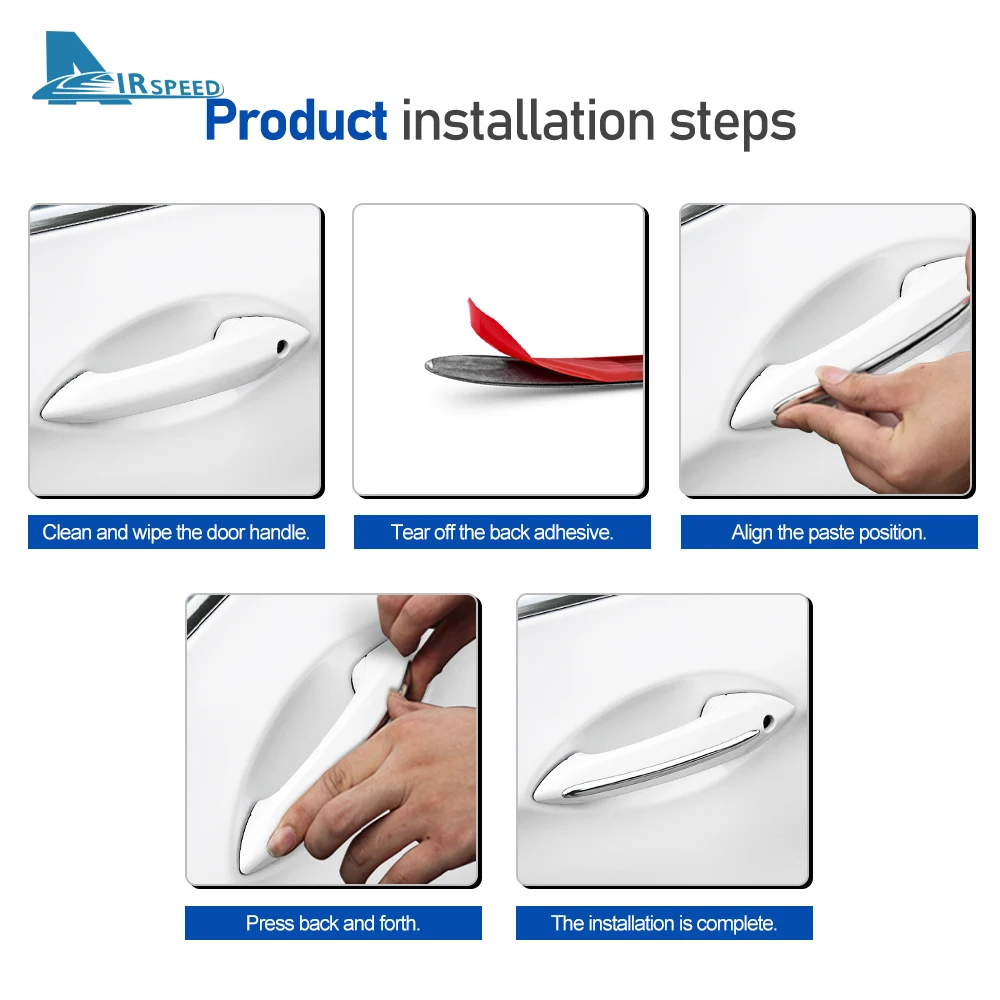 AIRSPEED

Product installation steps

Clean and wipe the door handle.

Tear off the back adhesive.

Align the paste position.

Press back and forth.

The installation is complete.