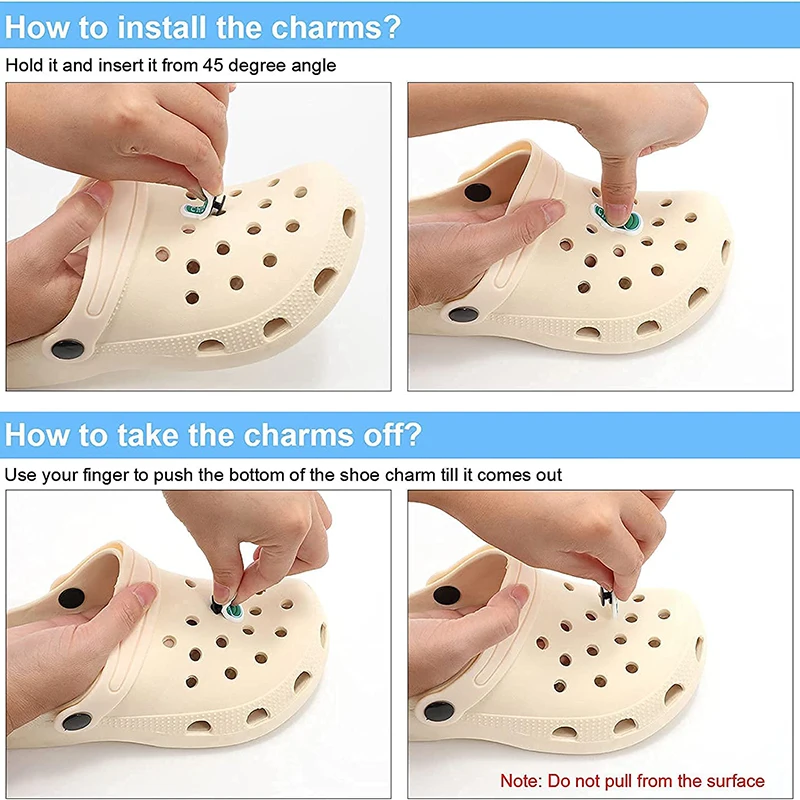 How to install the charms?

Hold it and insert it from 45 degree angle

How to take the charms off?

Use your finger to push the bottom of the shoe charm till it comes out

Note: Do not pull from the surface