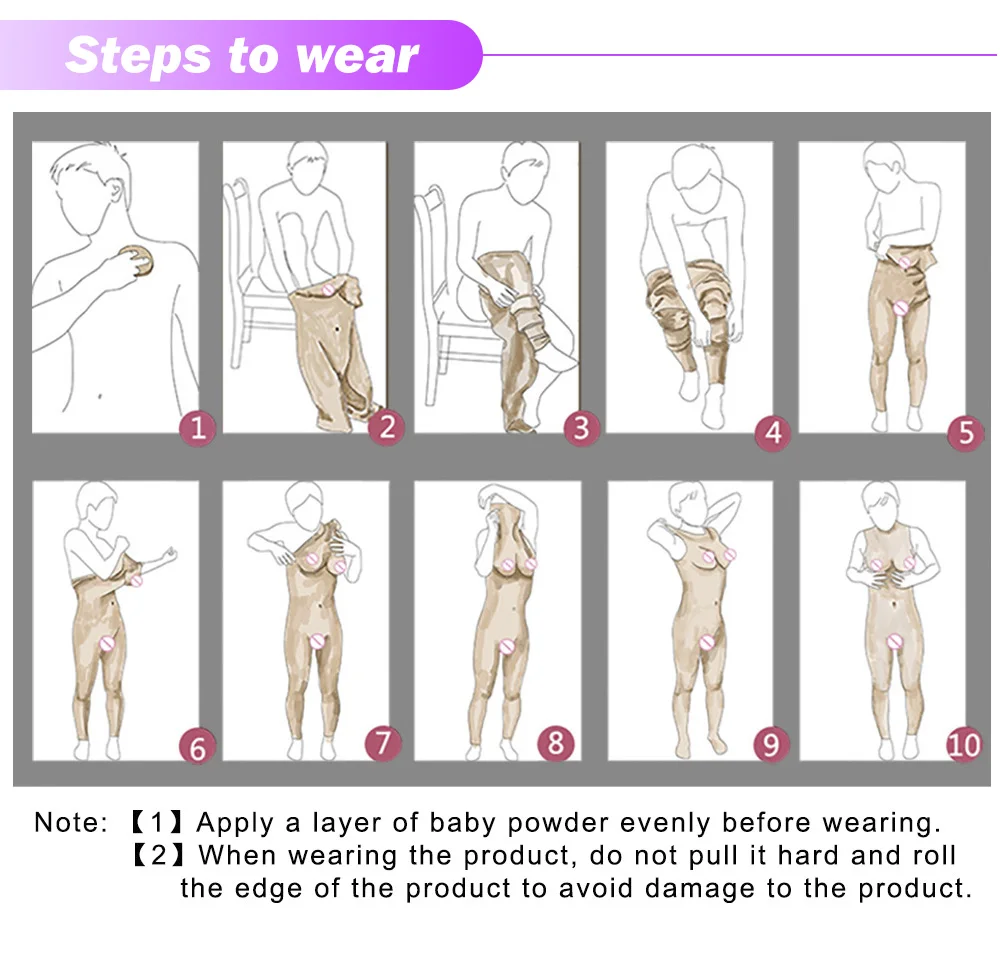 Steps to wear

1
2
3
4
5
6
7
8
9
10

Note: 【1】Apply a layer of baby powder evenly before wearing.
【2】When wearing the product, do not pull it hard and roll the edge of the product to avoid damage to the product.