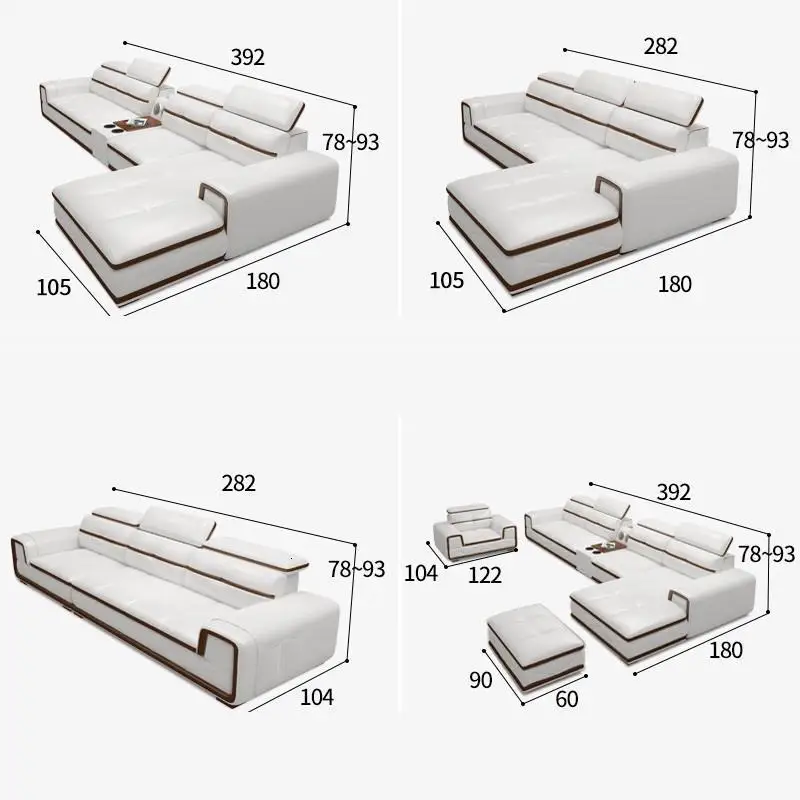 392
78~93
105
180

282
78~93
105
180

282
78~93
104

392
78~93
104
122
180
90
60