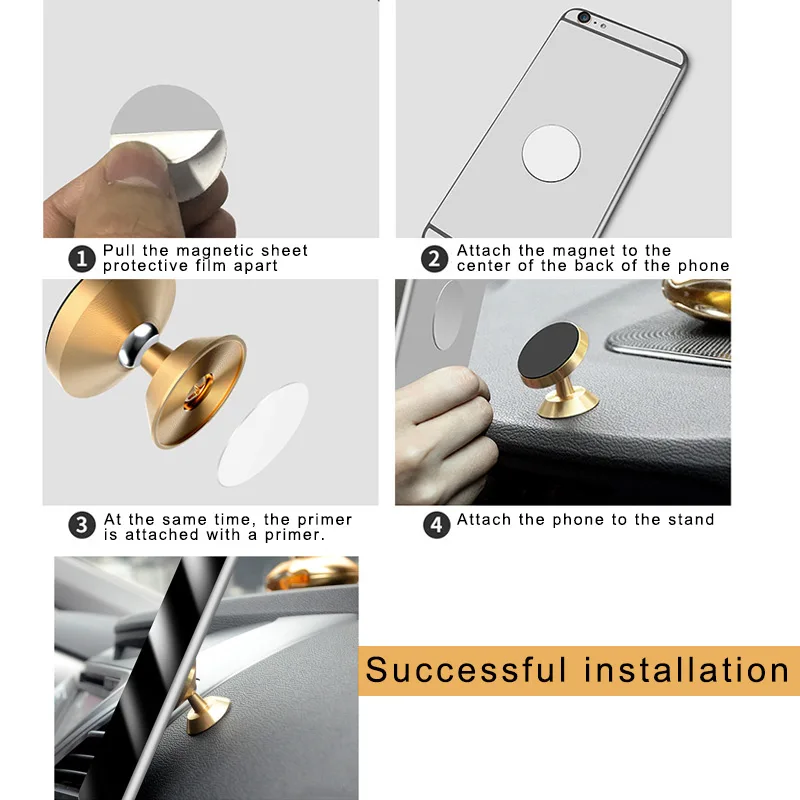 1 Pull the magnetic sheet protective film apart

2 Attach the magnet to the center of the back of the phone

3 At the same time, the primer is attached with a primer.

4 Attach the phone to the stand

Successful installation